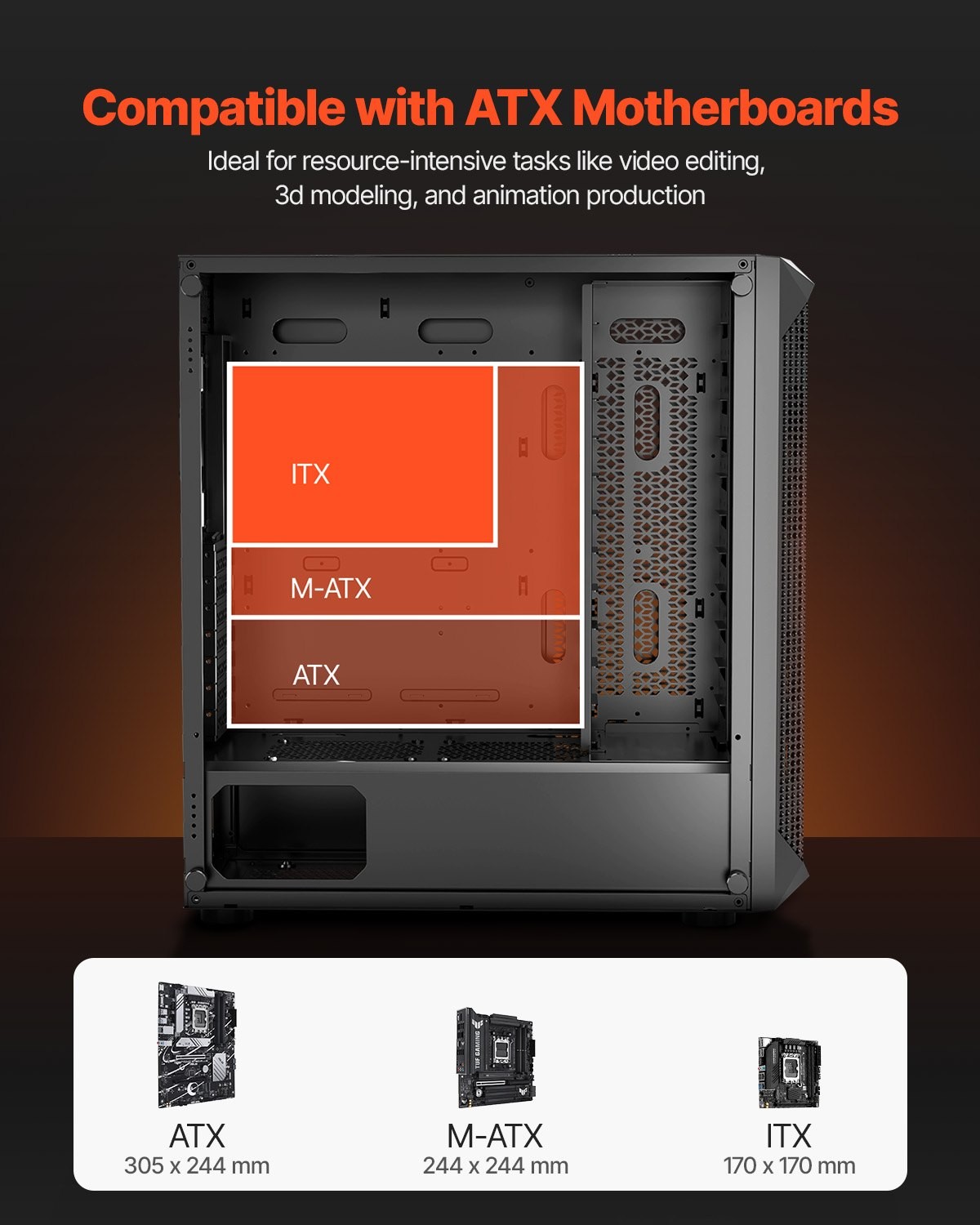 Compatible with ATX Motherboards

Ideal for resource-intensive tasks like video editing, 3d modeling, and animation production

ITX

M-ATX

ATX

TUF GAMING

ATX
305 x 244 mm

M-ATX
244 x 244 mm

ITX
170 x 170 mm