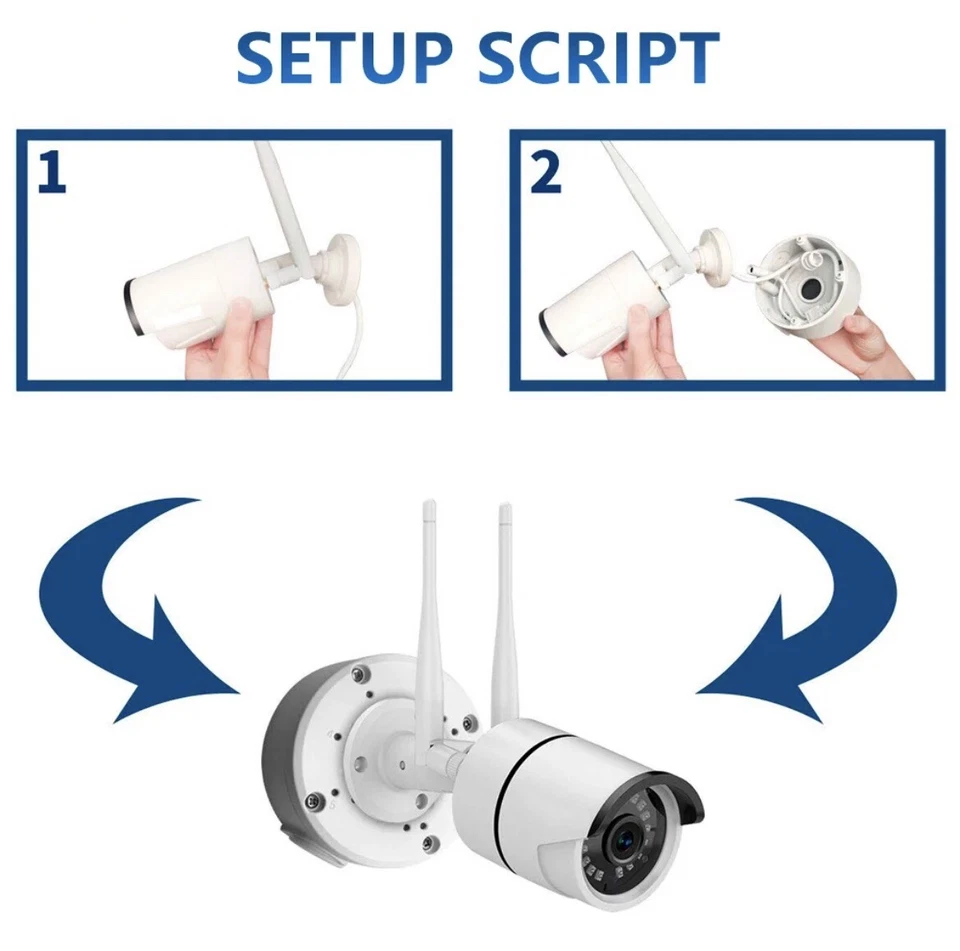 SETUP SCRIPT

1

2