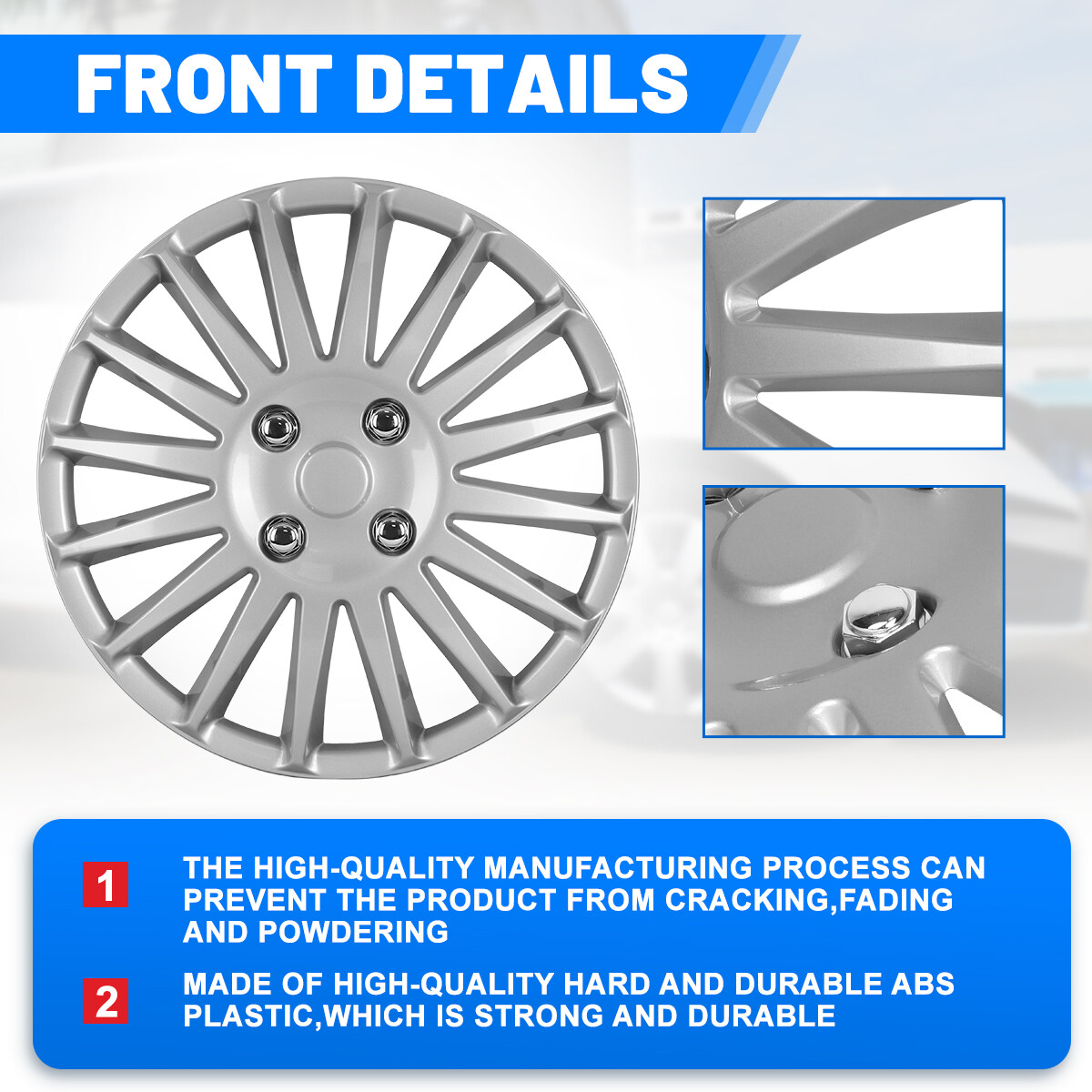 FRONT DETAILS

1 THE HIGH-QUALITY MANUFACTURING PROCESS CAN PREVENT THE PRODUCT FROM CRACKING,FADING AND POWDERING

2 MADE OF HIGH-QUALITY HARD AND DURABLE ABS PLASTIC,WHICH IS STRONG AND DURABLE