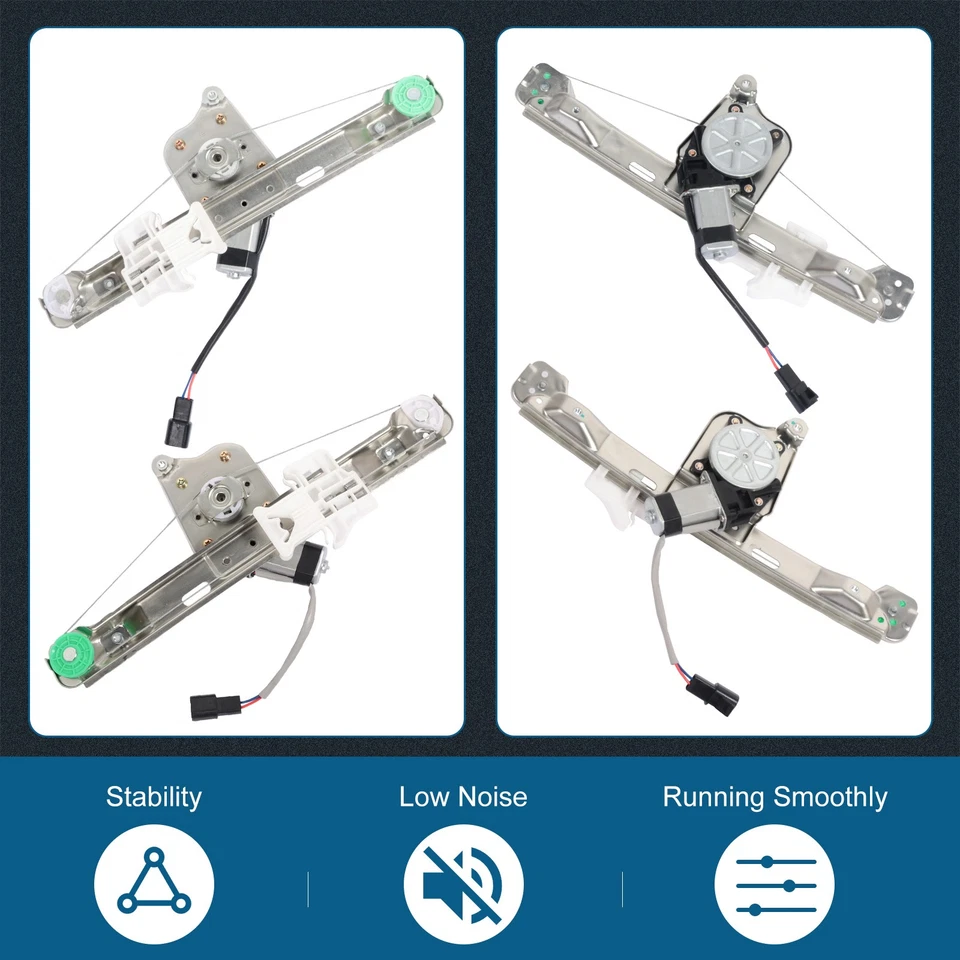 Stability

Low Noise

Running Smoothly