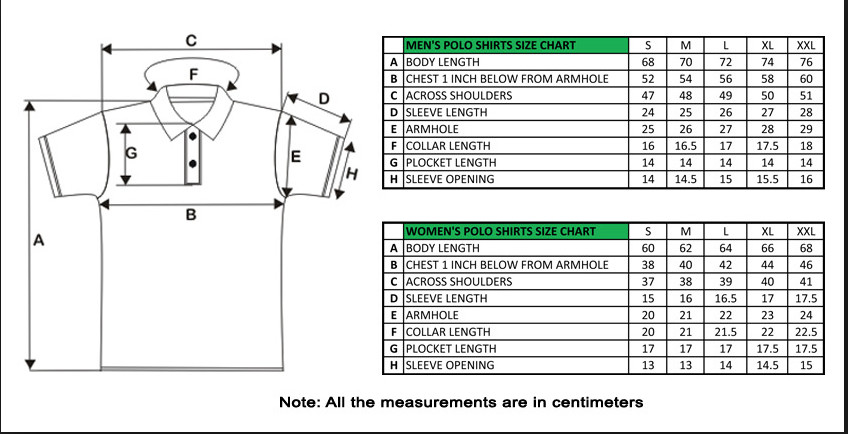 C
F
D
G
E
H
B
A

| | MEN'S POLO SHIRTS SIZE CHART | S | M | L | XL | XXL |
|---|---|---|---|---|---|---|
| A | BODY LENGTH | 68 | 70 | 72 | 74 | 76 |
| B | CHEST 1 INCH BELOW FROM ARMHOLE | 52 | 54 | 56 | 58 | 60 |
| C | ACROSS SHOULDERS | 47 | 48 | 49 | 50 | 51 |
| D | SLEEVE LENGTH | 24 | 25 | 26 | 27 | 28 |
| E | ARMHOLE | 25 | 26 | 27 | 28 | 29 |
| F | COLLAR LENGTH | 16 | 16.5 | 17 | 17.5 | 18 |
| G | PLOCKET LENGTH | 14 | 14 | 14 | 14 | 14 |
| H | SLEEVE OPENING | 14 | 14.5 | 15 | 15.5 | 16 |

| | WOMEN'S POLO SHIRTS SIZE CHART | S | M | L | XL | XXL |
|---|---|---|---|---|---|---|
| A | BODY LENGTH | 60 | 62 | 64 | 66 | 68 |
| B | CHEST 1 INCH BELOW FROM ARMHOLE | 38 | 40 | 42 | 44 | 46 |
| C | ACROSS SHOULDERS | 37 | 38 | 39 | 40 | 41 |
| D | SLEEVE LENGTH | 15 | 16 | 16.5 | 17 | 17.5 |
| E | ARMHOLE | 20 | 21 | 22 | 23 | 24 |
| F | COLLAR LENGTH | 20 | 21 | 21.5 | 22 | 22.5 |
| G | PLOCKET LENGTH | 17 | 17 | 17 | 17.5 | 17.5 |
| H | SLEEVE OPENING | 13 | 13 | 14 | 14.5 | 15 |

Note: All the measurements are in centimeters