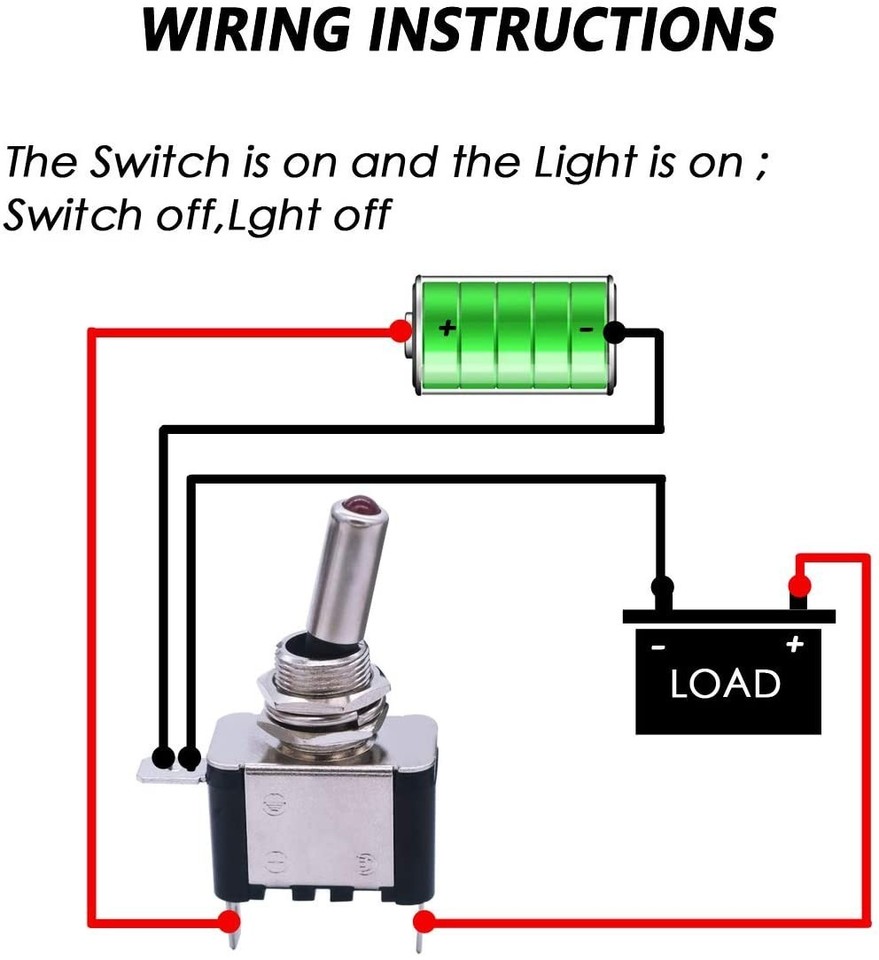 WIRING INSTRUCTIONS

The Switch is on and the Light is on ;
Switch off,Lght off

+
-

-
+
LOAD