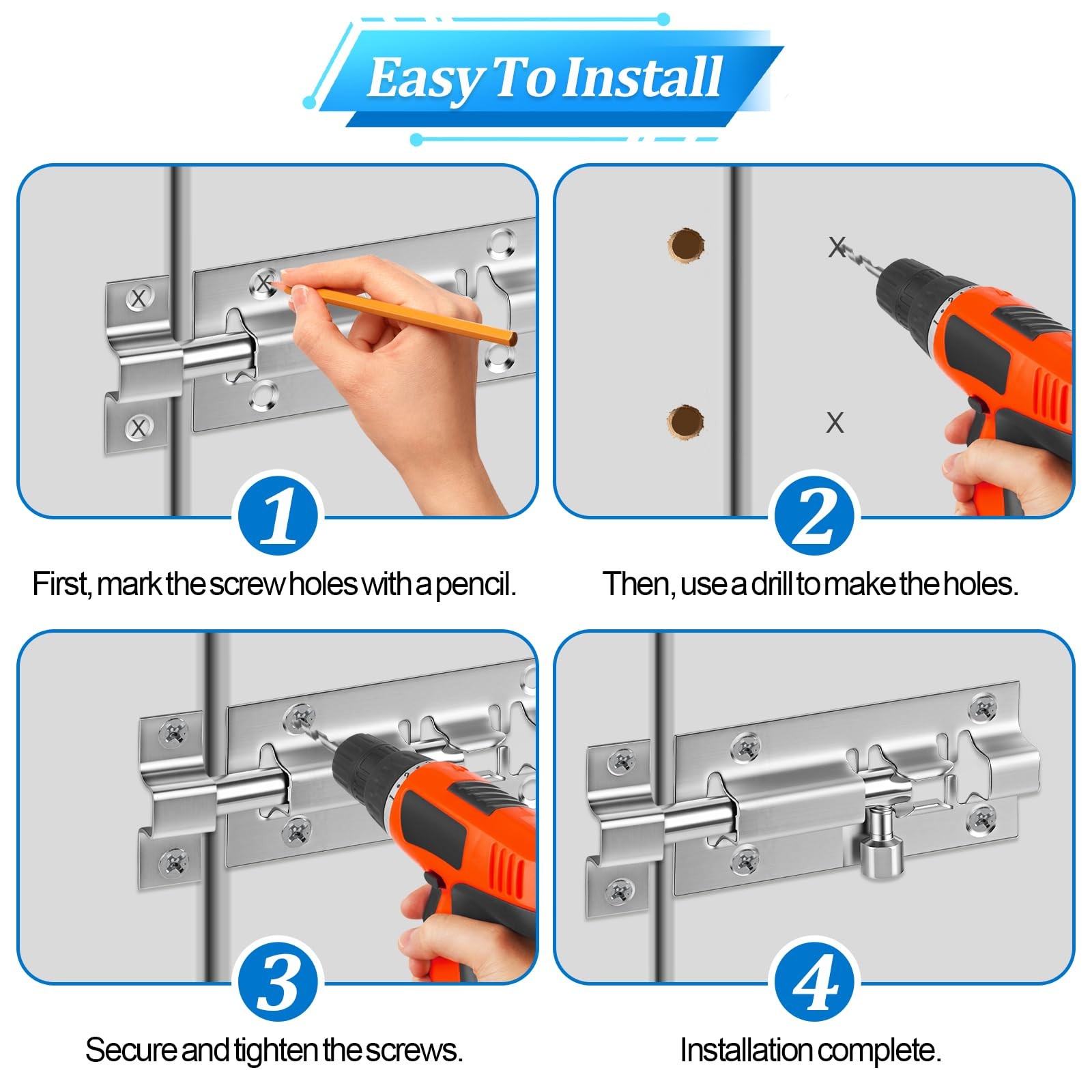 Easy To Install

1

First, mark the screw holes with a pencil.

2

Then, use a drill to make the holes.

3

Secure and tighten the screws.

4

Installation complete.