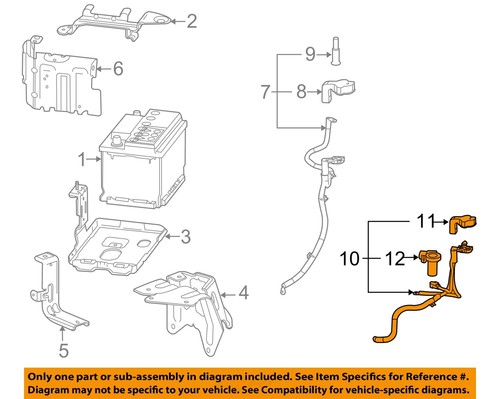 2
6
9
7
8
1
3
11
10
12
4
5

Only one part or sub-assembly in diagram included. See Item Specifics for Reference #.
Diagram may not be specific to your vehicle. See Compatibility for vehicle-specific diagrams.