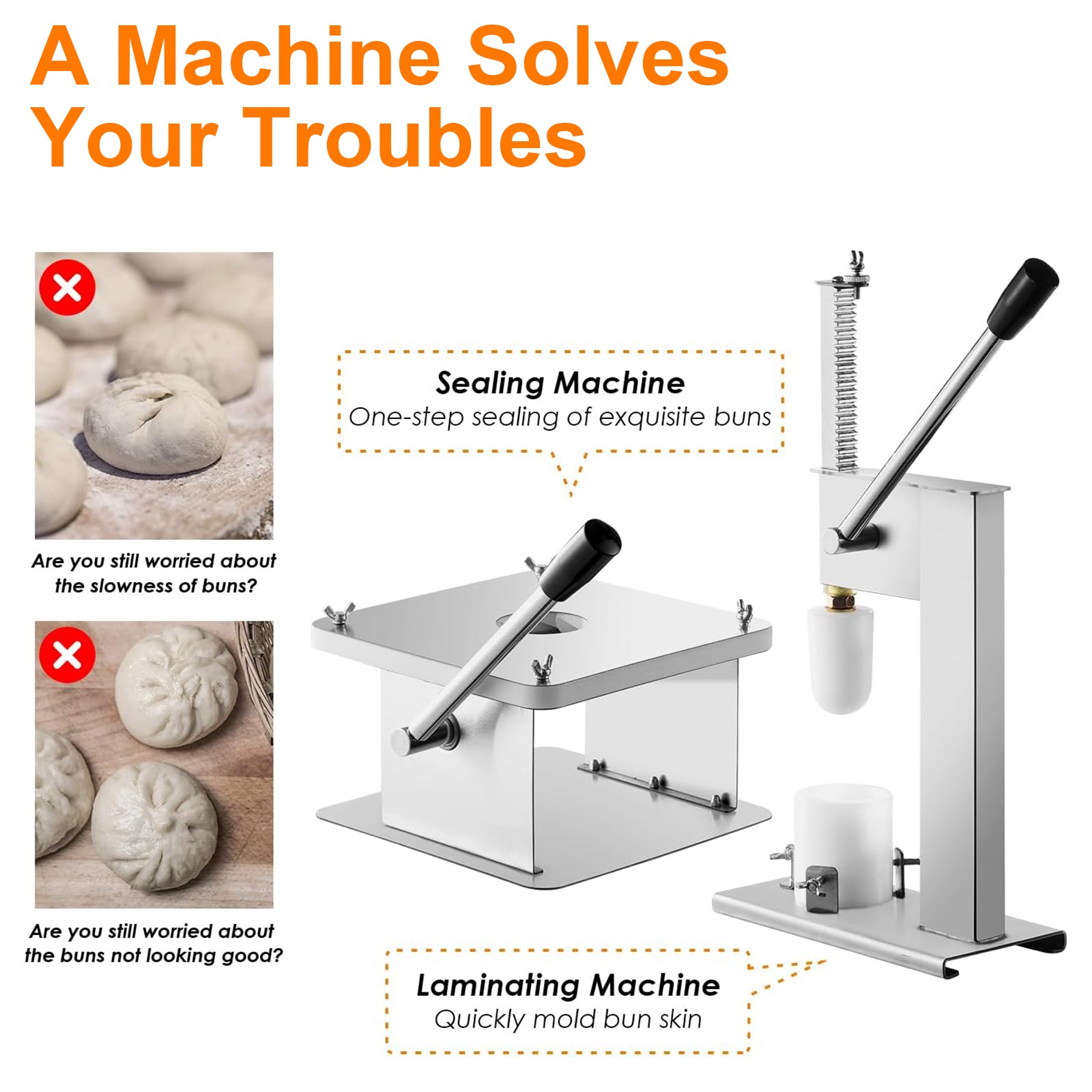 A Machine Solves Your Troubles

Are you still worried about the slowness of buns?

Are you still worried about the buns not looking good?

Sealing Machine
One-step sealing of exquisite buns

Laminating Machine
Quickly mold bun skin