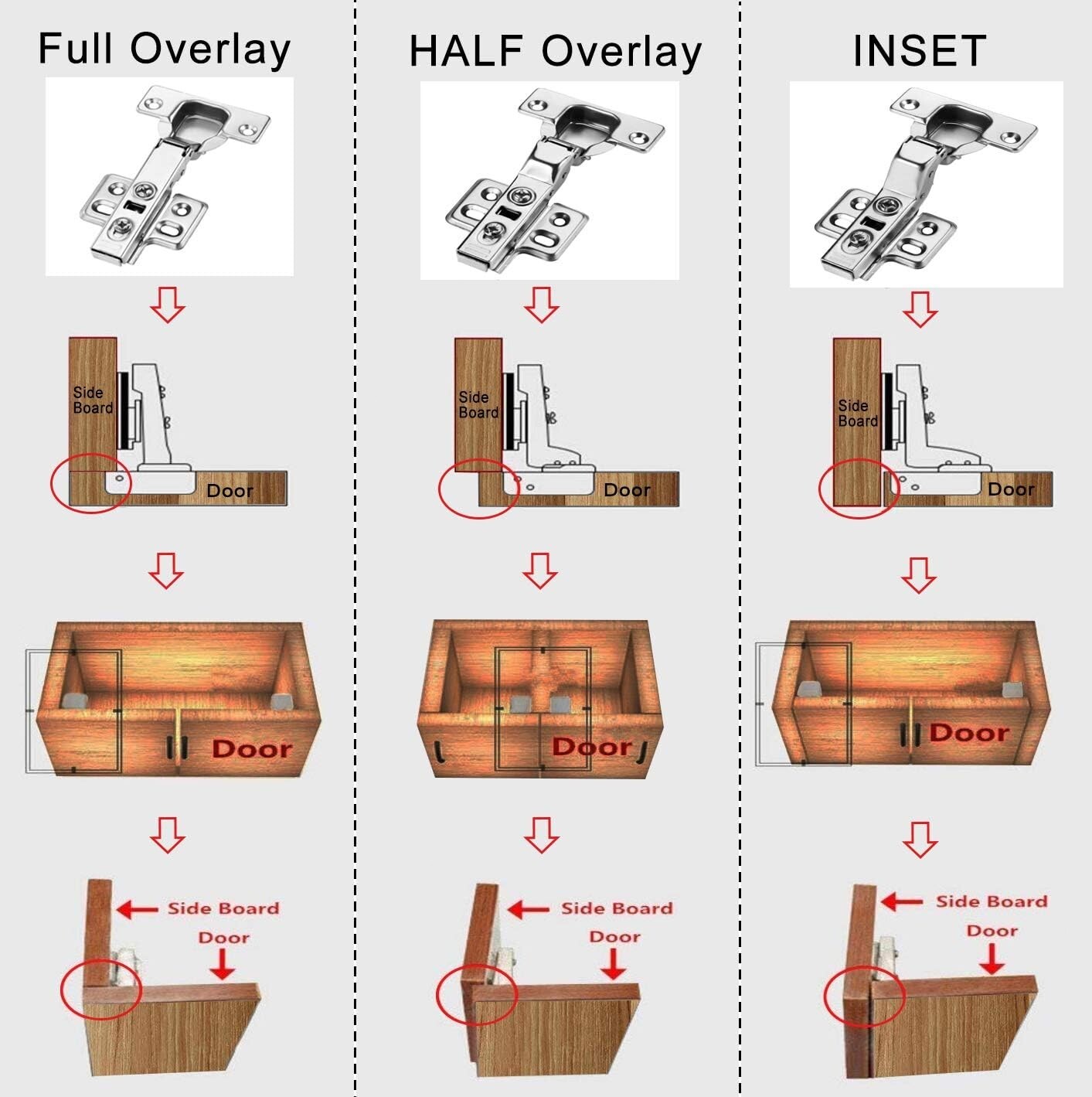 Full Overlay

Side Board

Door

Door

Side Board

Door

HALF Overlay

Side Board

Door

Door

Side Board

Door

INSET

Side Board

Door

Door

Side Board

Door