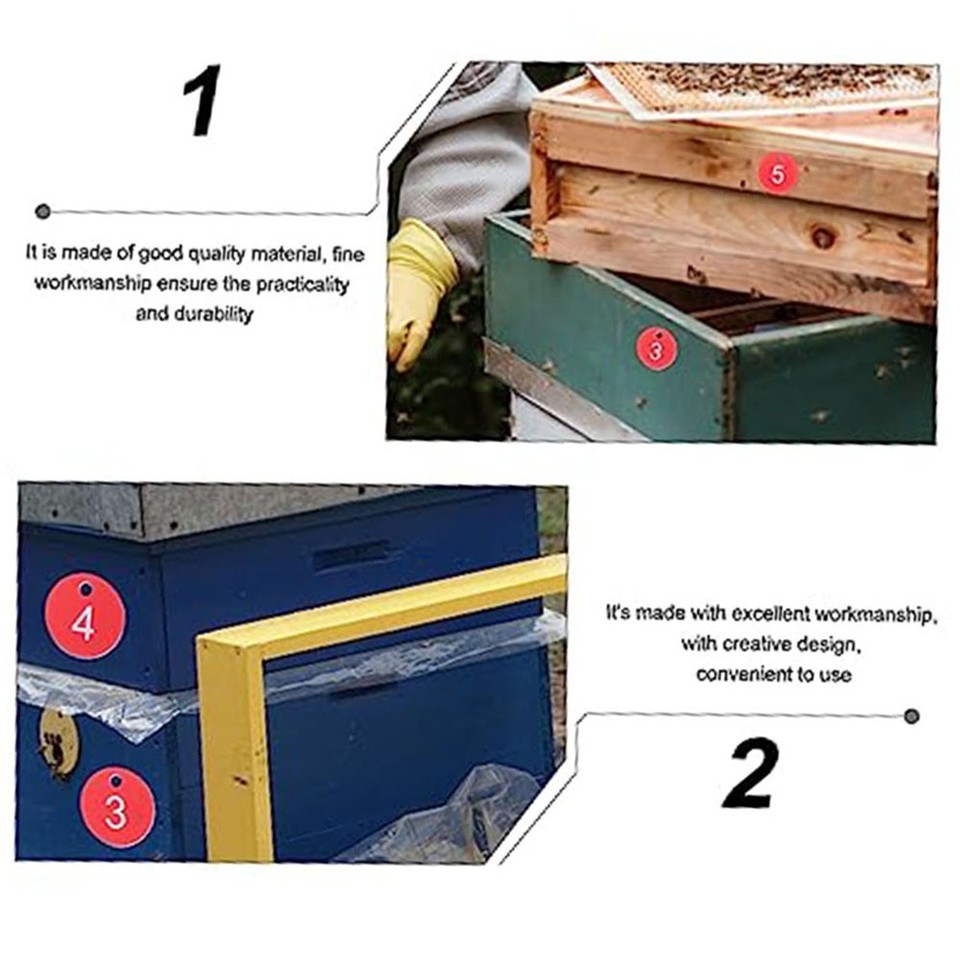 1

It is made of good quality material, fine workmanship ensure the practicality and durability

5

3

4

3

It's made with excellent workmanship, with creative design, convenient to use

2