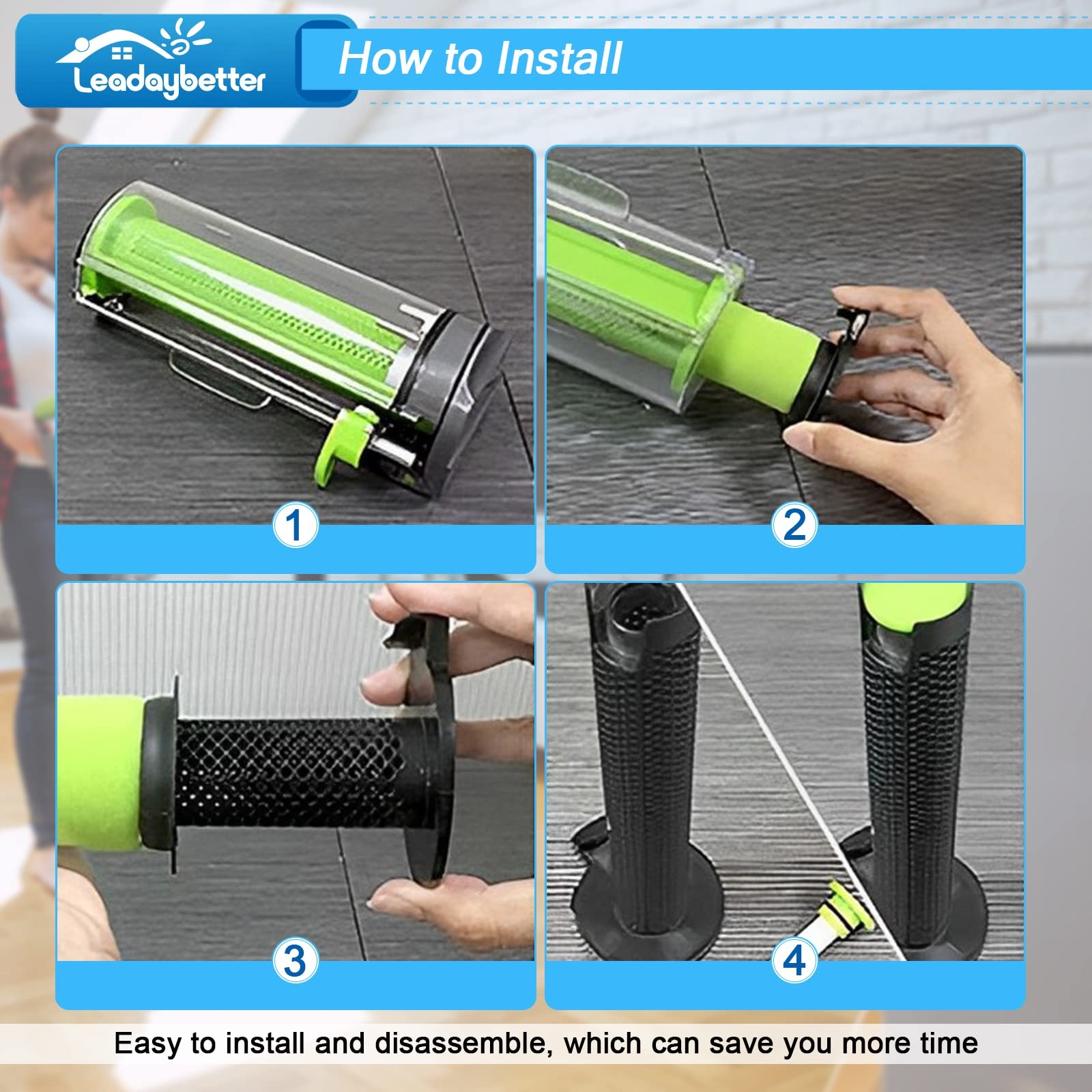 Leadaybetter

How to Install

1

2

3

4

Easy to install and disassemble, which can save you more time