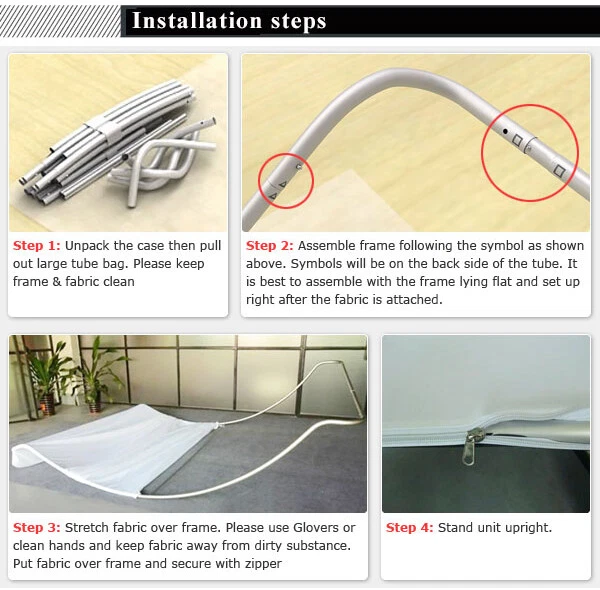 Installation steps

Step 1: Unpack the case then pull out large tube bag. Please keep frame & fabric clean

Step 2: Assemble frame following the symbol as shown above. Symbols will be on the back side of the tube. It is best to assemble with the frame lying flat and set up right after the fabric is attached.

Step 3: Stretch fabric over frame. Please use Glovers or clean hands and keep fabric away from dirty substance. Put fabric over frame and secure with zipper

Step 4: Stand unit upright.