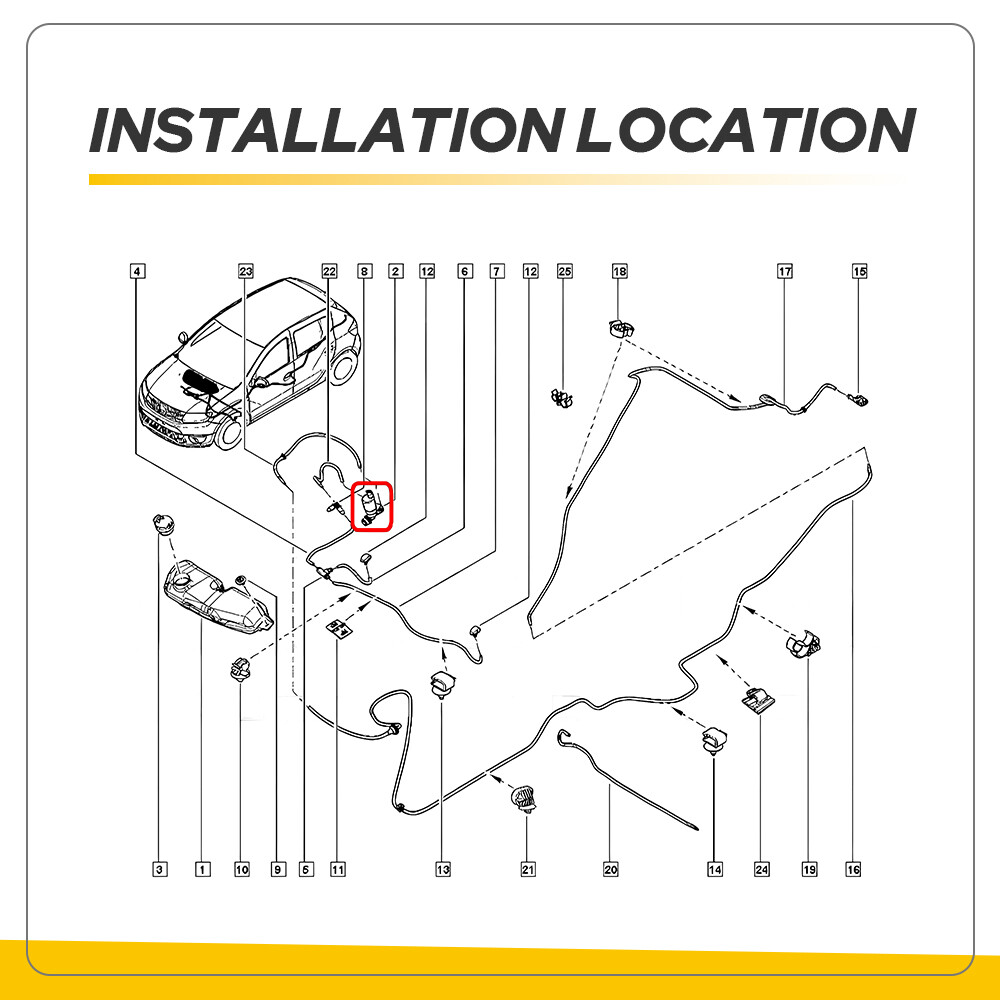 INSTALLATION LOCATION

4
23
22
8
2
12
6
7
12
25
18
17
15

3
1
10
9
5
11
13
21
20
14
24
19
16