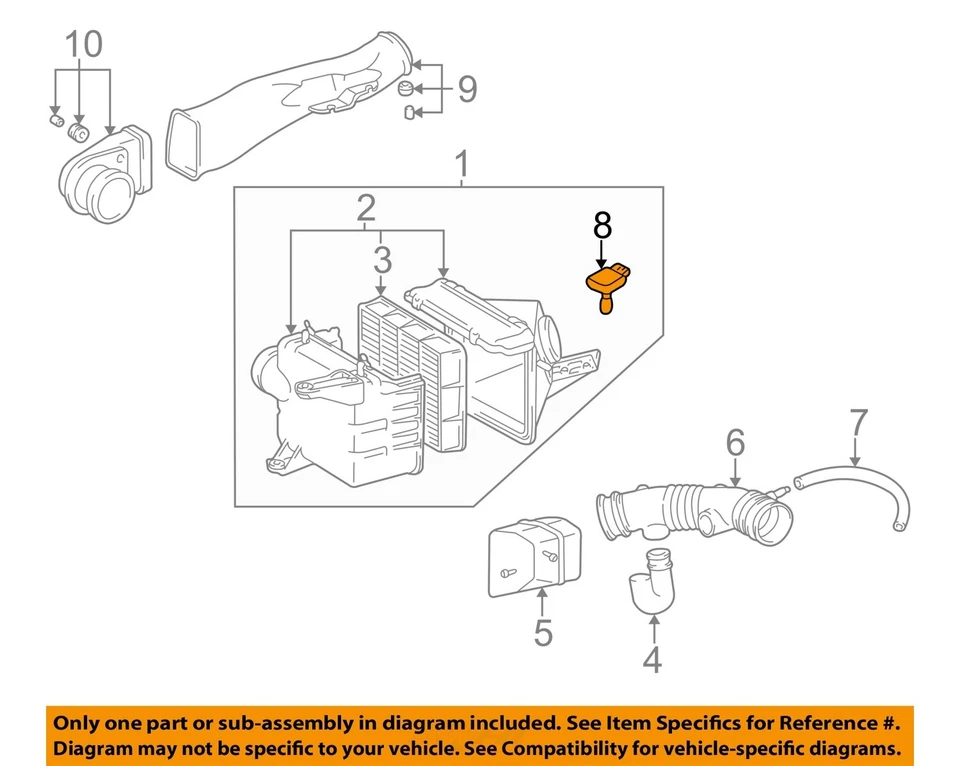 10

9

1

2

3

8

6

7

5

4

Only one part or sub-assembly in diagram included. See Item Specifics for Reference #.
Diagram may not be specific to your vehicle. See Compatibility for vehicle-specific diagrams.