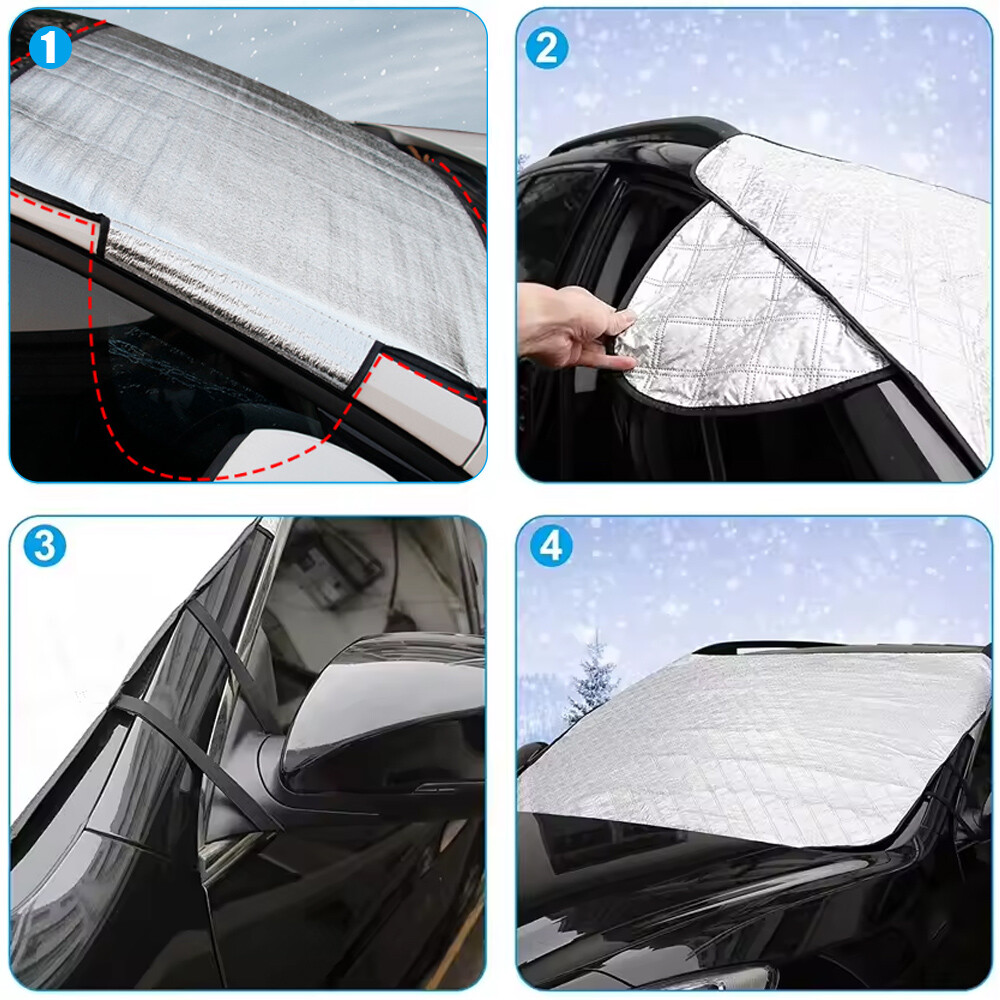 1

2

3

4