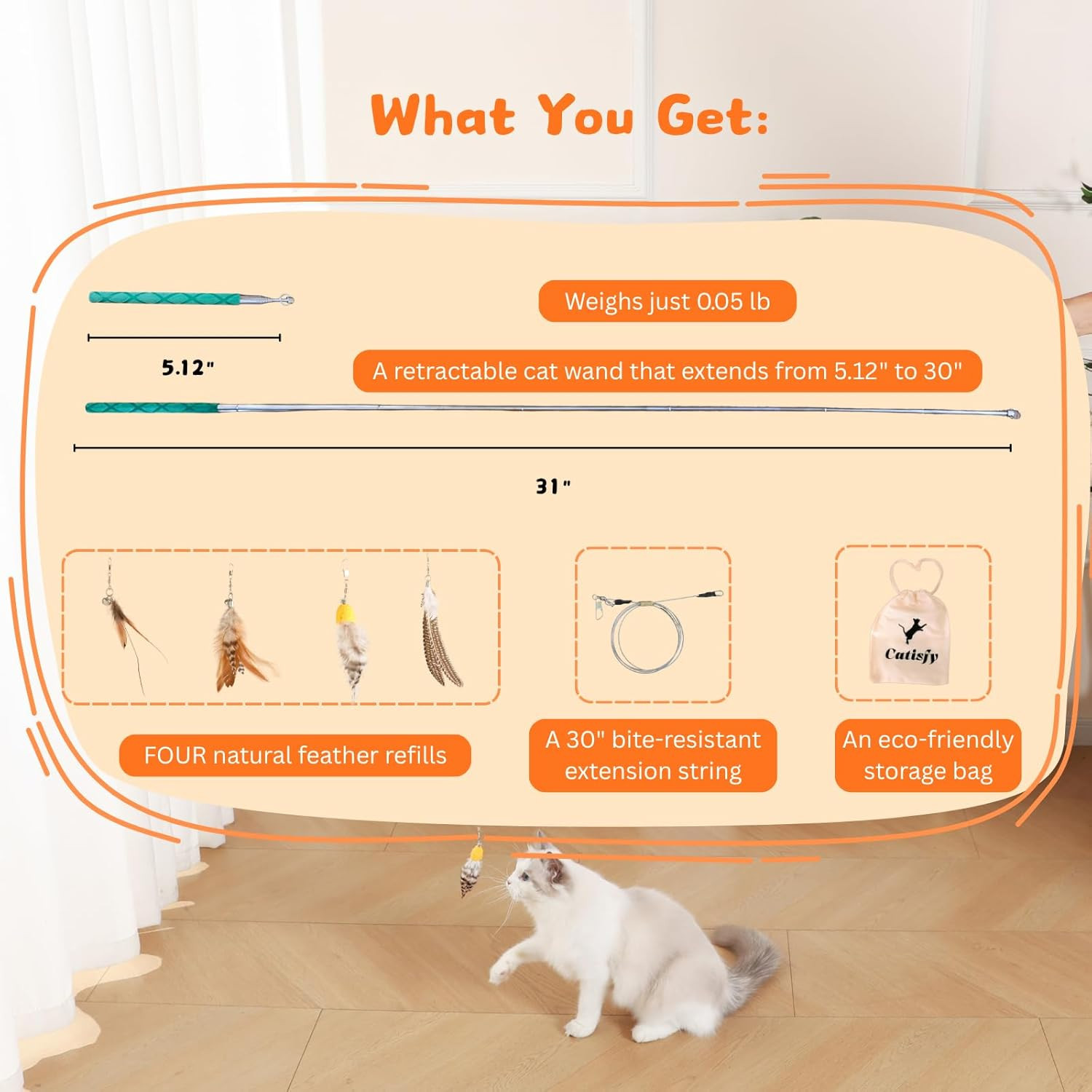 What You Get:

Weighs just 0.05 lb

5.12"

A retractable cat wand that extends from 5.12" to 30"

31"

Catisfy

FOUR natural feather refills

A 30" bite-resistant extension string

An eco-friendly storage bag