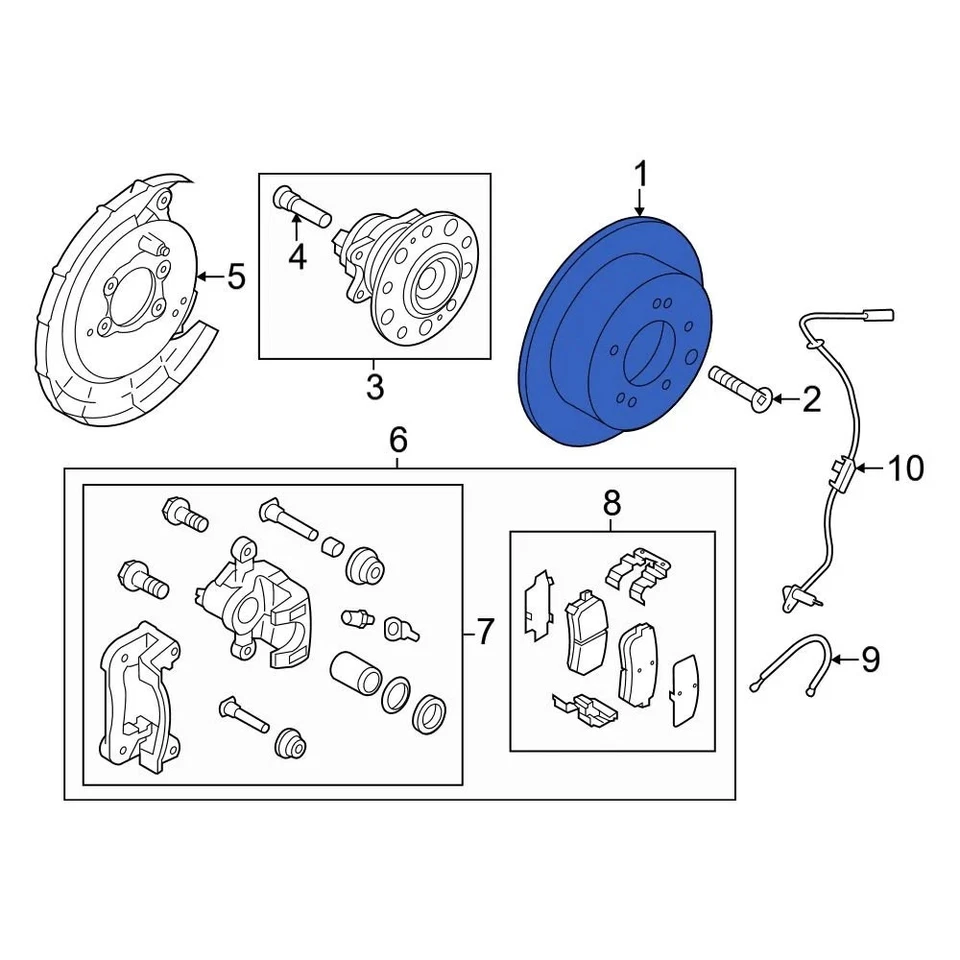 1
4
5
3
2
6
10
8
7
9