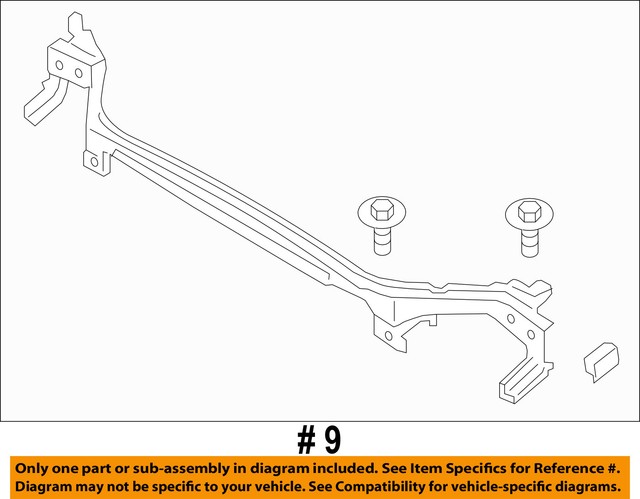 # 9

Only one part or sub-assembly in diagram included. See Item Specifics for Reference #.
Diagram may not be specific to your vehicle. See Compatibility for vehicle-specific diagrams.