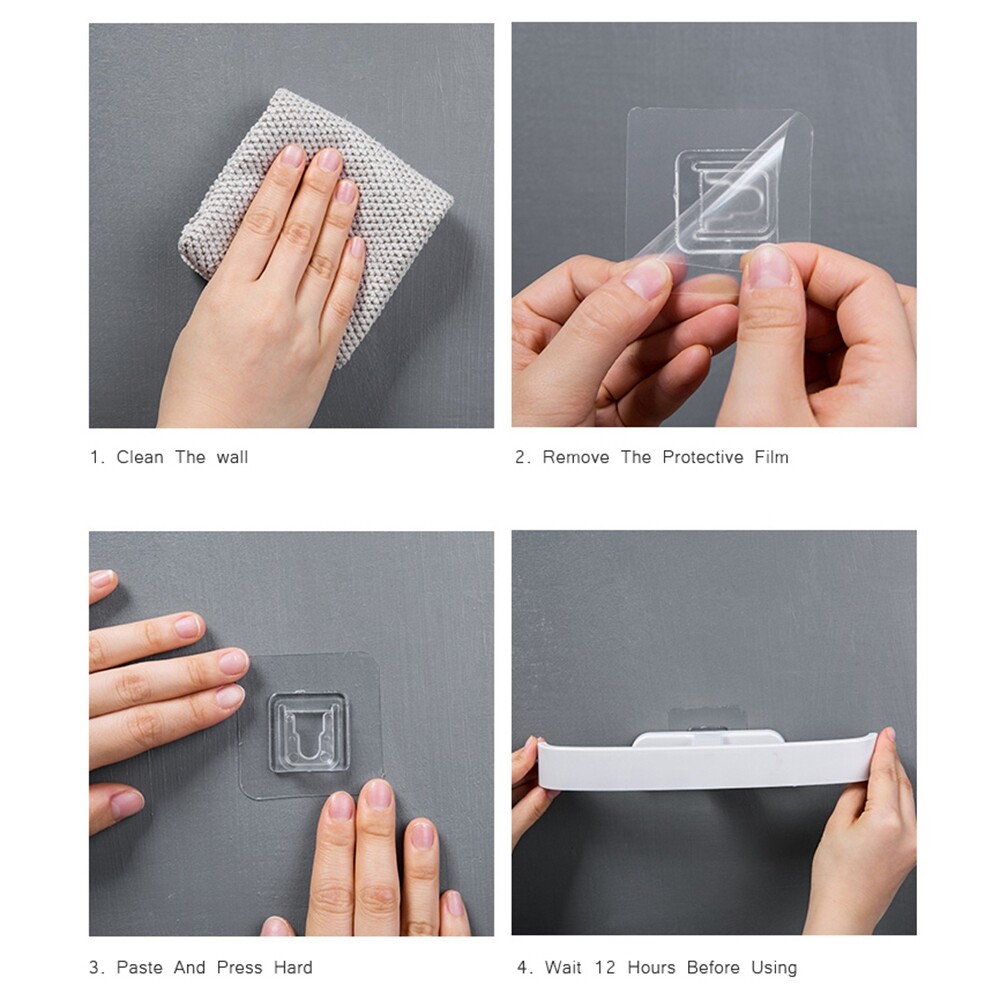 1. Clean The wall

2. Remove The Protective Film

3. Paste And Press Hard

4. Wait 12 Hours Before Using