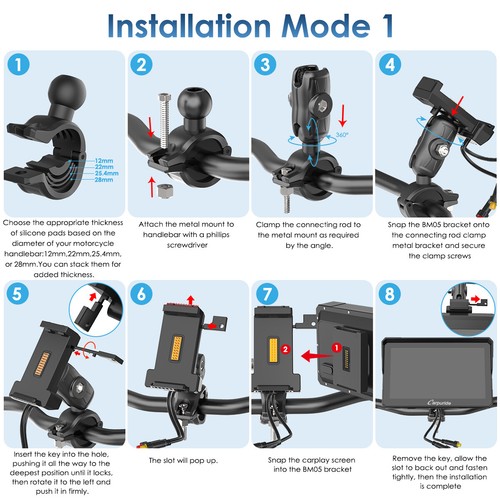 Installation Mode 1

1

12mm
22mm
25.4mm
28mm

Choose the appropriate thickness of silicone pads based on the diameter of your motorcycle handlebar:12mm,22mm,25.4mm, or 28mm.You can stack them for added thickness.

2

Attach the metal mount to handlebar with a phillips screwdriver

3

360°

Clamp the connecting rod to the metal mount as required by the angle.

4

Snap the BM05 bracket onto the connecting rod clamp metal bracket and secure the clamp screws

5

Insert the key into the hole, pushing it all the way to the deepest position until it locks, then rotate it to the left and push it in firmly.

6

The slot will pop up.

7

2

1

Snap the carplay screen into the BM05 bracket

8

Carpuride

Remove the key, allow the slot to back out and fasten tightly, then the installation is complete