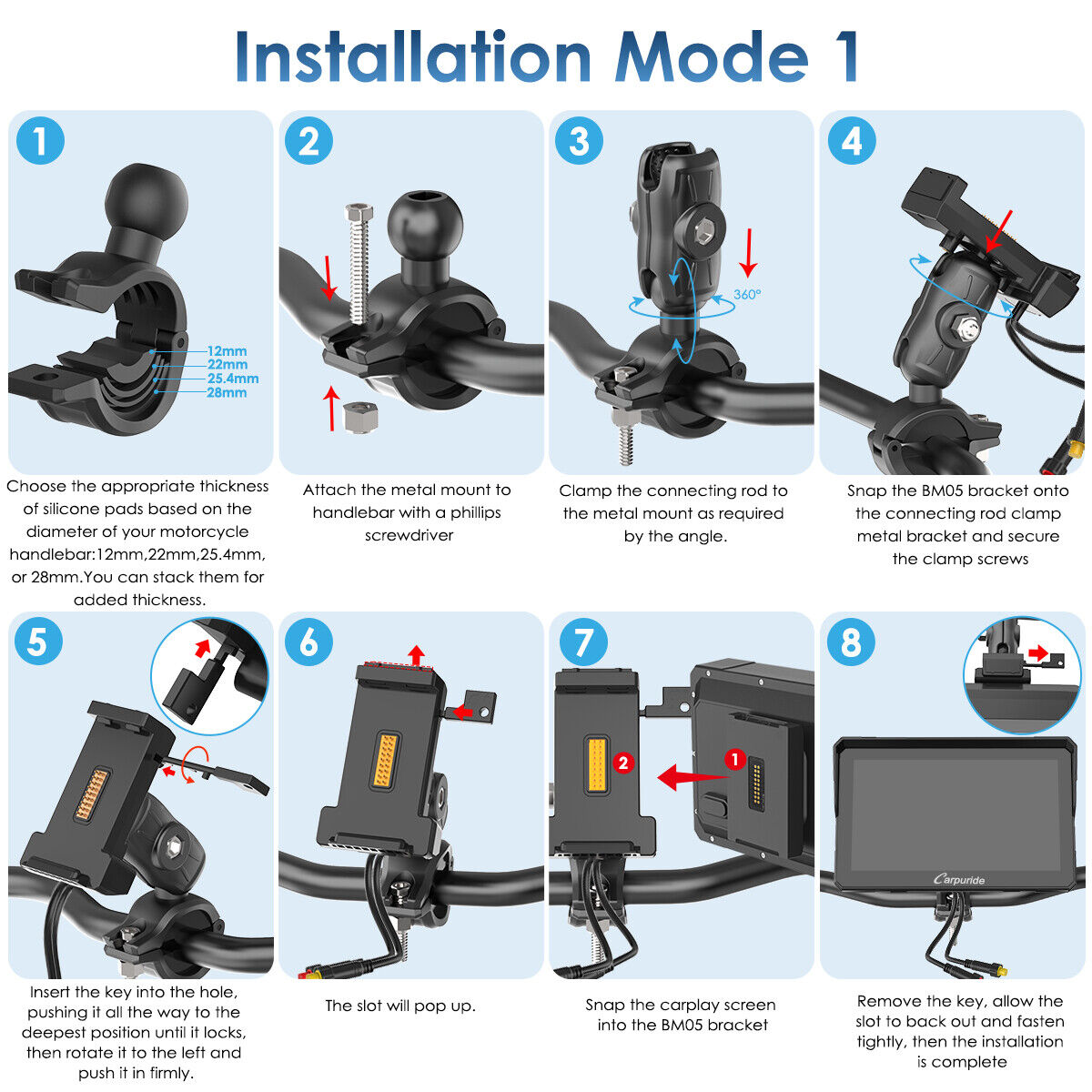 Installation Mode 1

1

12mm
22mm
25.4mm
28mm

Choose the appropriate thickness of silicone pads based on the diameter of your motorcycle handlebar:12mm,22mm,25.4mm, or 28mm.You can stack them for added thickness.

2

Attach the metal mount to handlebar with a phillips screwdriver

3

360°

Clamp the connecting rod to the metal mount as required by the angle.

4

Snap the BM05 bracket onto the connecting rod clamp metal bracket and secure the clamp screws

5

Insert the key into the hole, pushing it all the way to the deepest position until it locks, then rotate it to the left and push it in firmly.

6

The slot will pop up.

7

2
1

Snap the carplay screen into the BM05 bracket

8

Carpuride

Remove the key, allow the slot to back out and fasten tightly, then the installation is complete