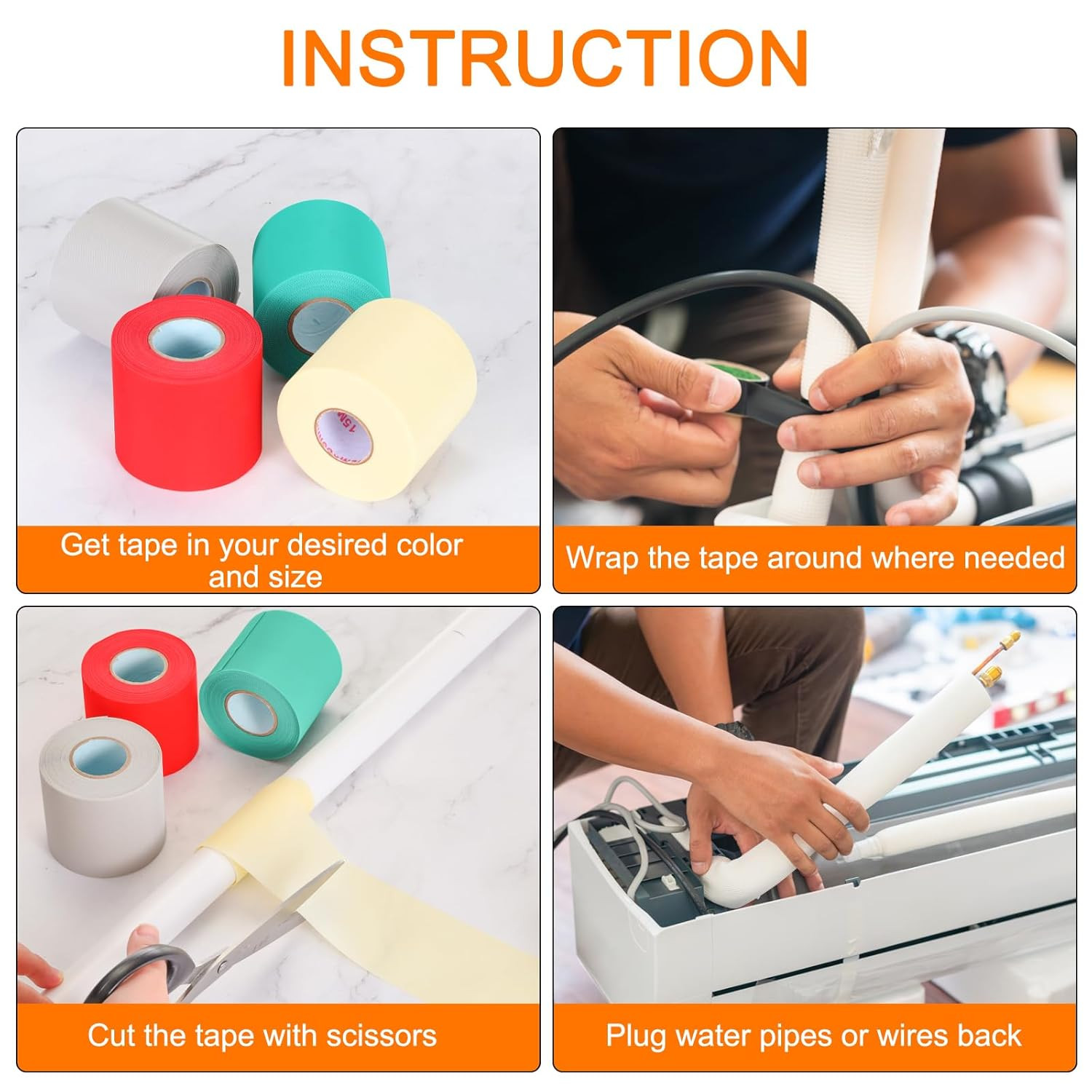 INSTRUCTION

Get tape in your desired color and size

Wrap the tape around where needed

Cut the tape with scissors

Plug water pipes or wires back