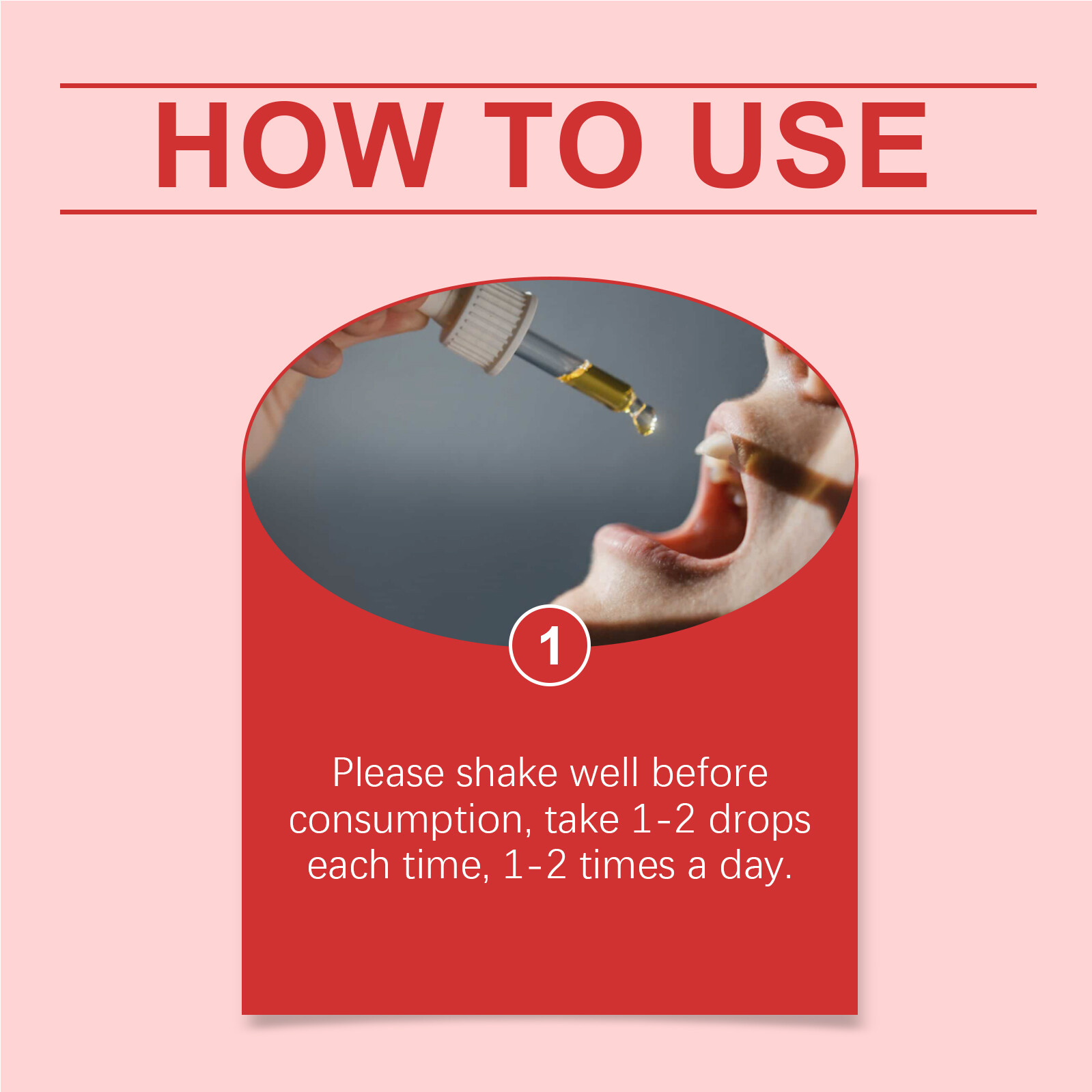 HOW TO USE

1

Please shake well before consumption, take 1-2 drops each time, 1-2 times a day.