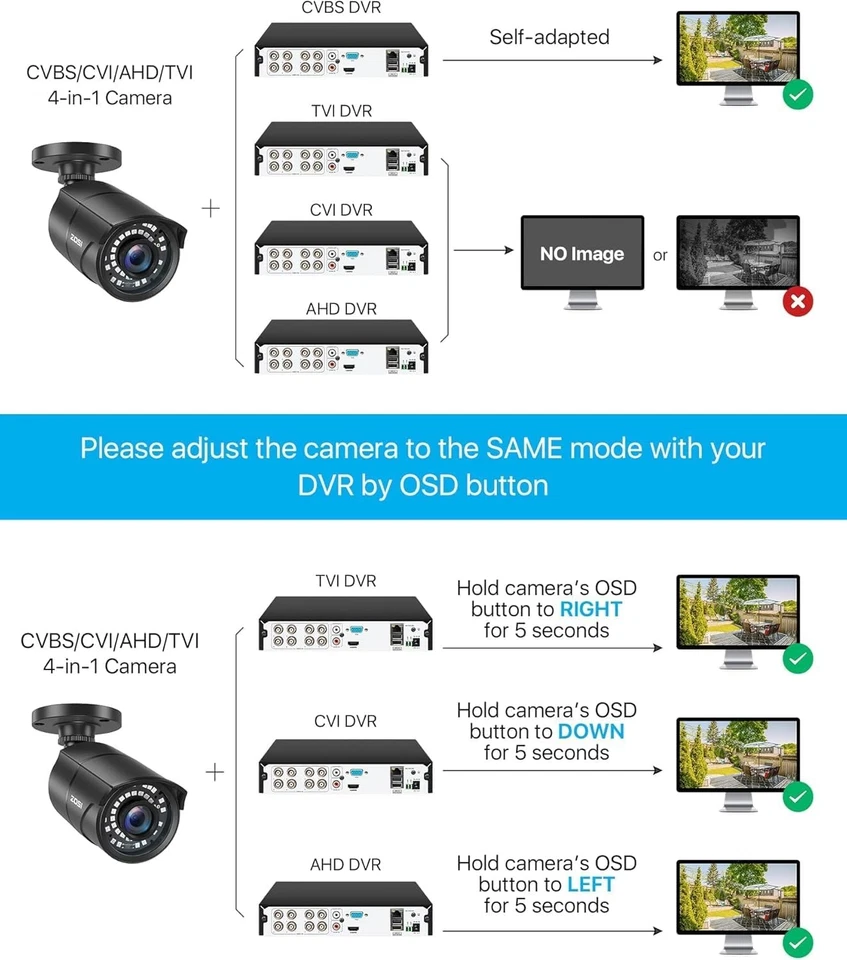 CVBS/CVI/AHD/TVI
4-in-1 Camera

ZOSI

+

CVBS DVR

Self-adapted

TVI DVR

CVI DVR

AHD DVR

NO Image

or

Please adjust the camera to the SAME mode with your DVR by OSD button

CVBS/CVI/AHD/TVI
4-in-1 Camera

ZOSI

+

TVI DVR

Hold camera's OSD button to RIGHT for 5 seconds

CVI DVR

Hold camera's OSD button to DOWN for 5 seconds

AHD DVR

Hold camera's OSD button to LEFT for 5 seconds