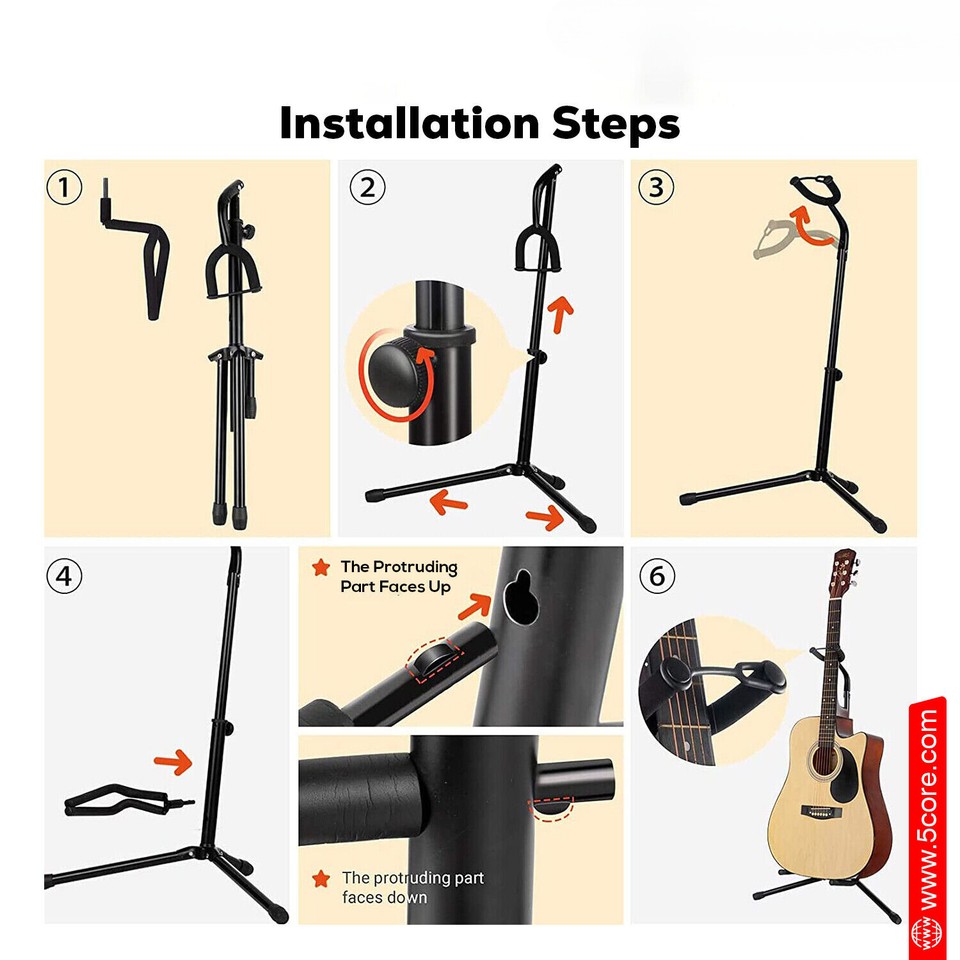 Installation Steps

①

②

③

④

The Protruding Part Faces Up

The protruding part faces down

⑥

www.5core.com