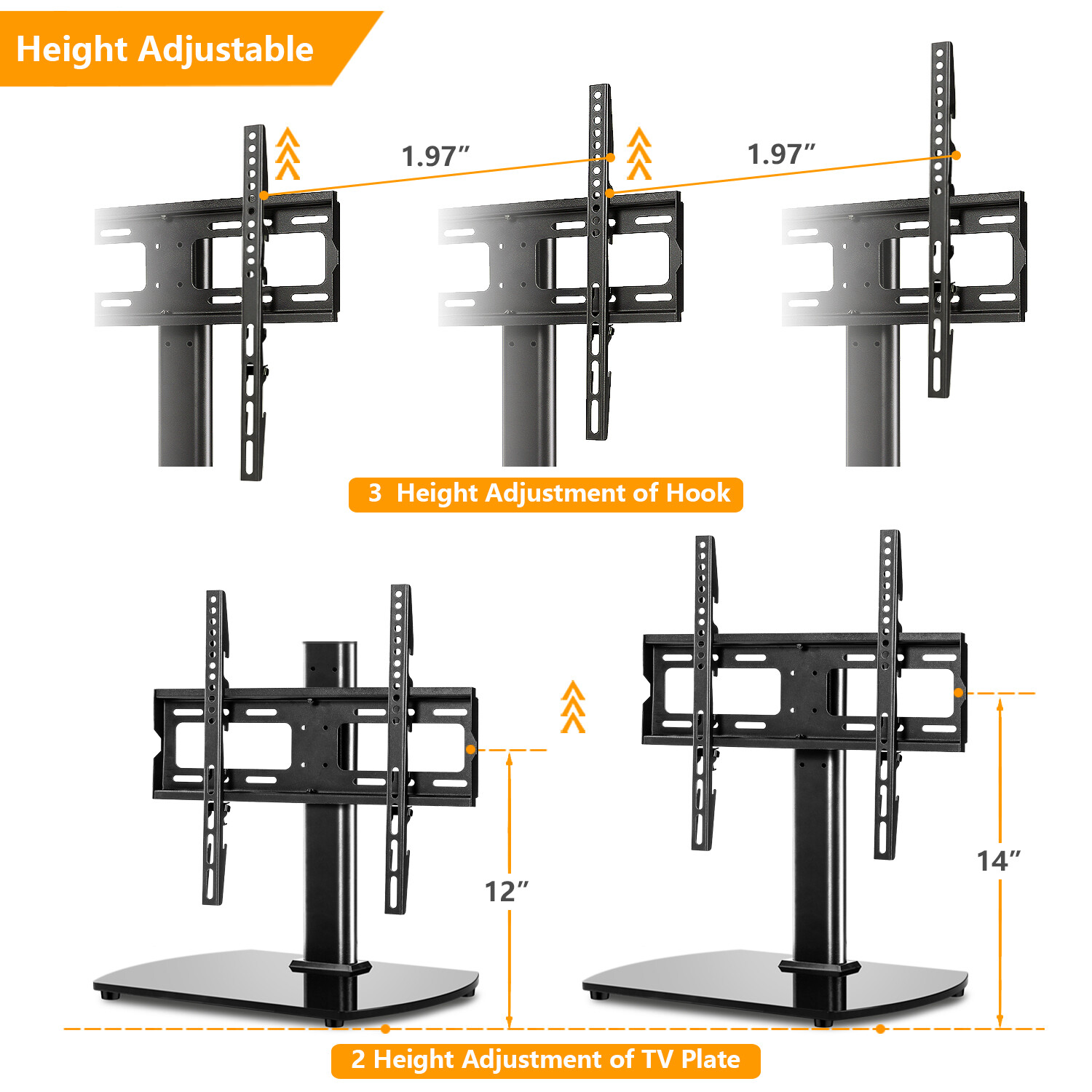 Height Adjustable

1.97″

1.97″

3 Height Adjustment of Hook

12″

14″

2 Height Adjustment of TV Plate