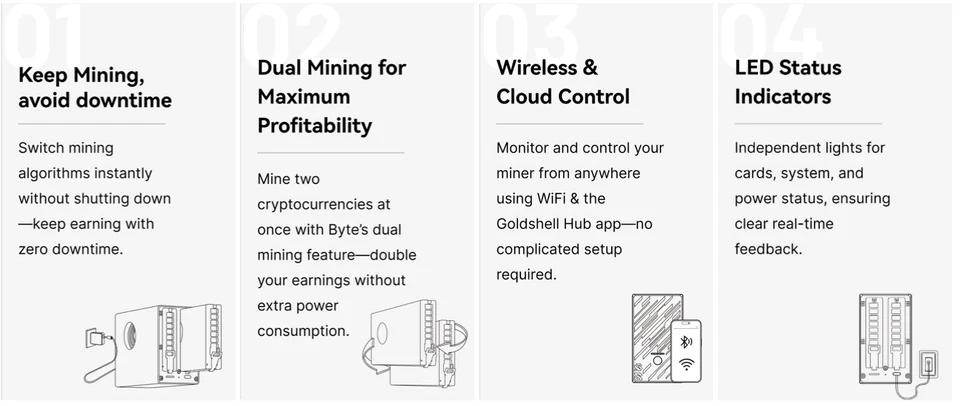 01

Keep Mining, avoid downtime

Switch mining algorithms instantly without shutting down—keep earning with zero downtime.

02

Dual Mining for Maximum Profitability

Mine two cryptocurrencies at once with Byte's dual mining feature—double your earnings without extra power consumption.

03

Wireless & Cloud Control

Monitor and control your miner from anywhere using WiFi & the Goldshell Hub app—no complicated setup required.

04

LED Status Indicators

Independent lights for cards, system, and power status, ensuring clear real-time feedback.