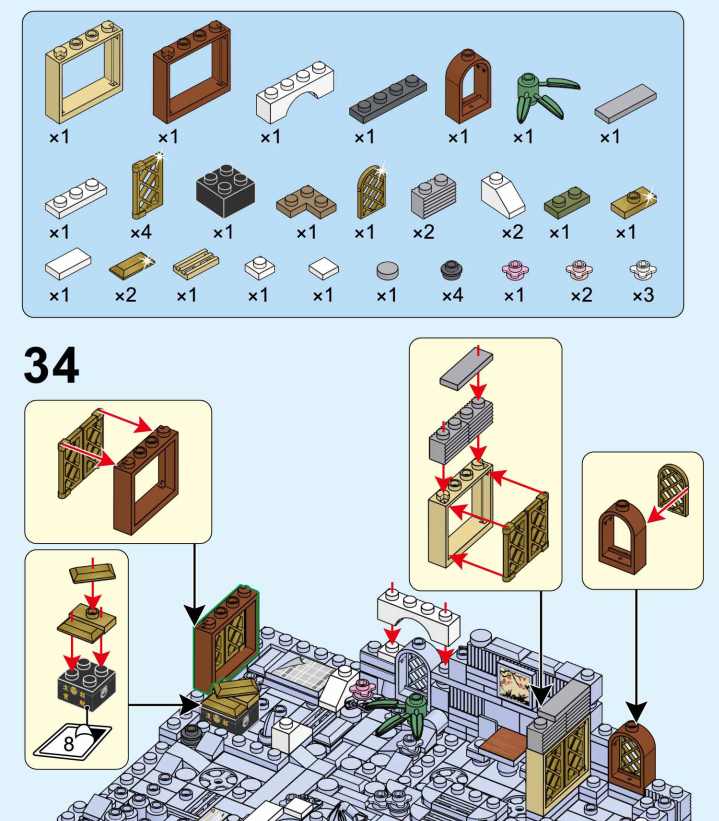 ×1 ×1 ×1 ×1 ×1 ×1 ×1

×1 ×4 ×1 ×1 ×1 ×2 ×2 ×1 ×1

×1 ×2 ×1 ×1 ×1 ×1 ×4 ×1 ×2 ×3

34

8