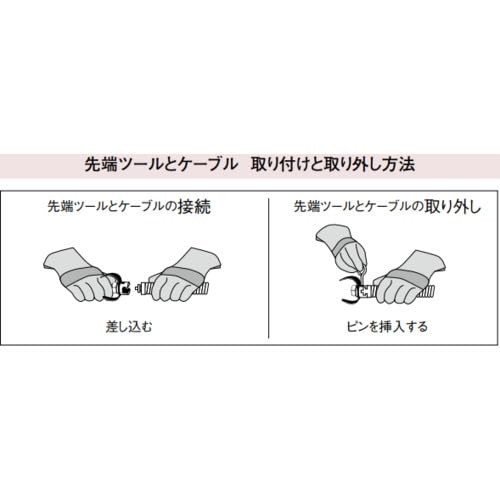 先端ツールとケーブル　取り付けと取り外し方法

先端ツールとケーブルの接続

差し込む

先端ツールとケーブルの取り外し

ピンを挿入する