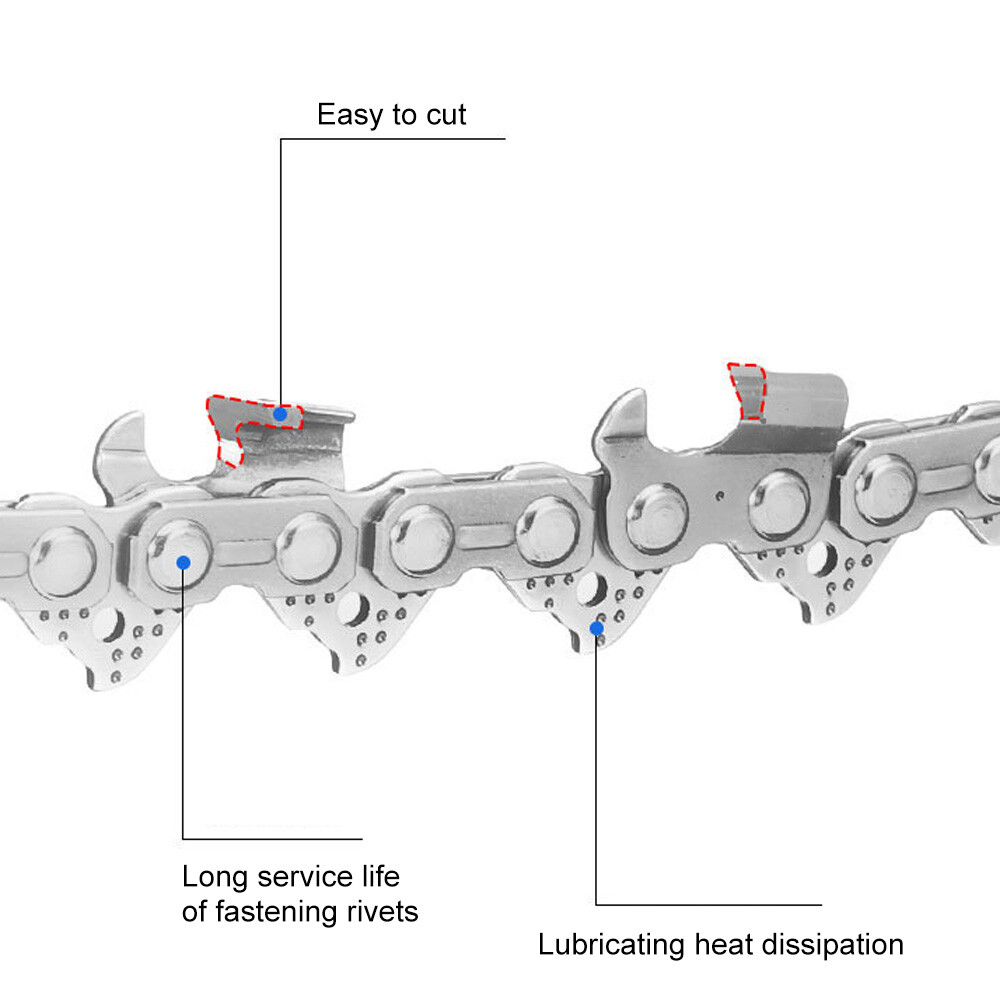 Easy to cut

Long service life of fastening rivets

Lubricating heat dissipation