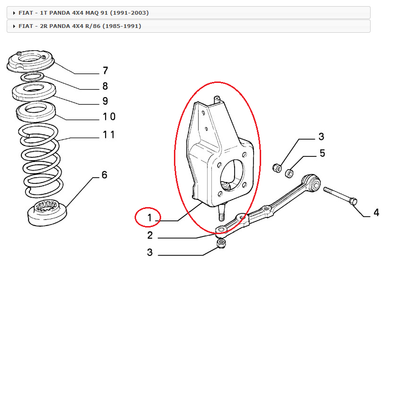 FIAT - 1T PANDA 4X4 MAQ 91 (1991-2003)
FIAT - 2R PANDA 4X4 R/86 (1985-1991)

7
8
9
10
11
6
3
5
4
1
2
3