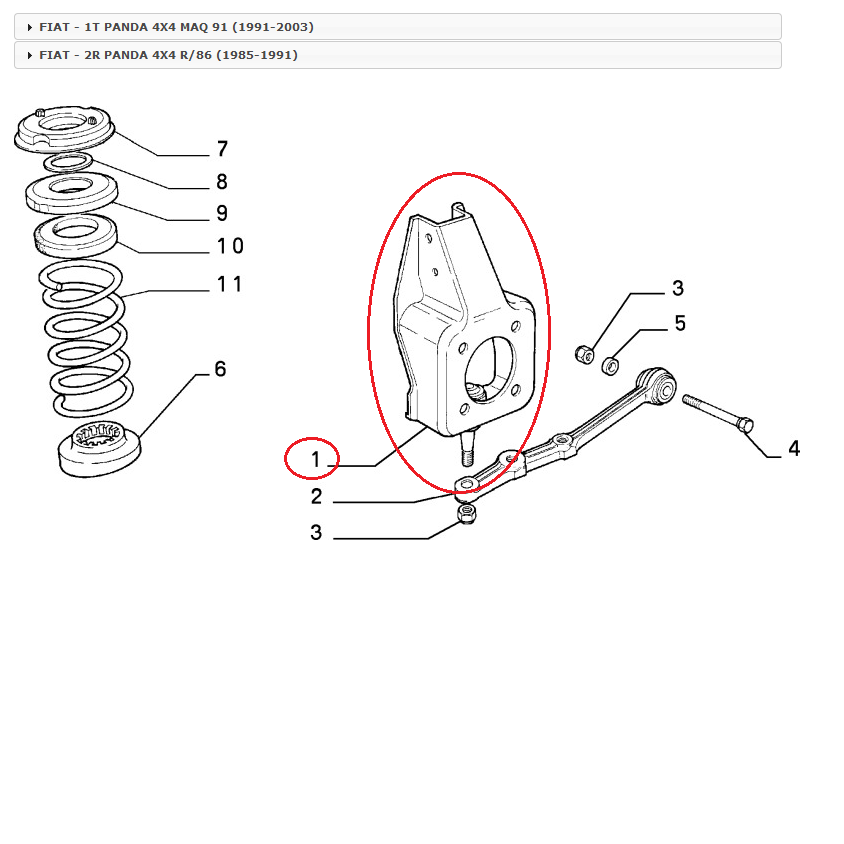 FIAT - 1T PANDA 4X4 MAQ 91 (1991-2003)

FIAT - 2R PANDA 4X4 R/86 (1985-1991)

7
8
9
10
11
6
3
5
4
1
2
3