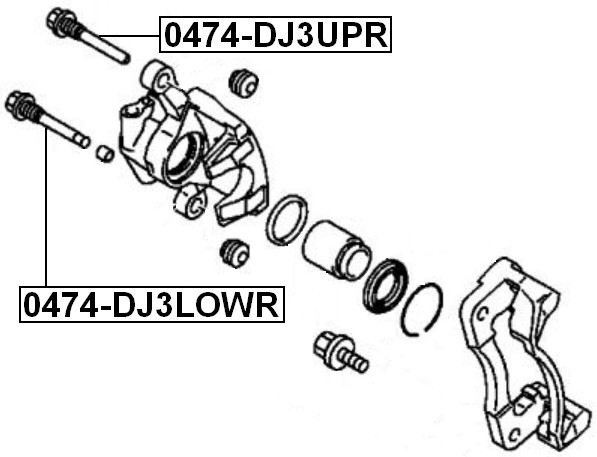 0474-DJ3UPR

0474-DJ3LOWR