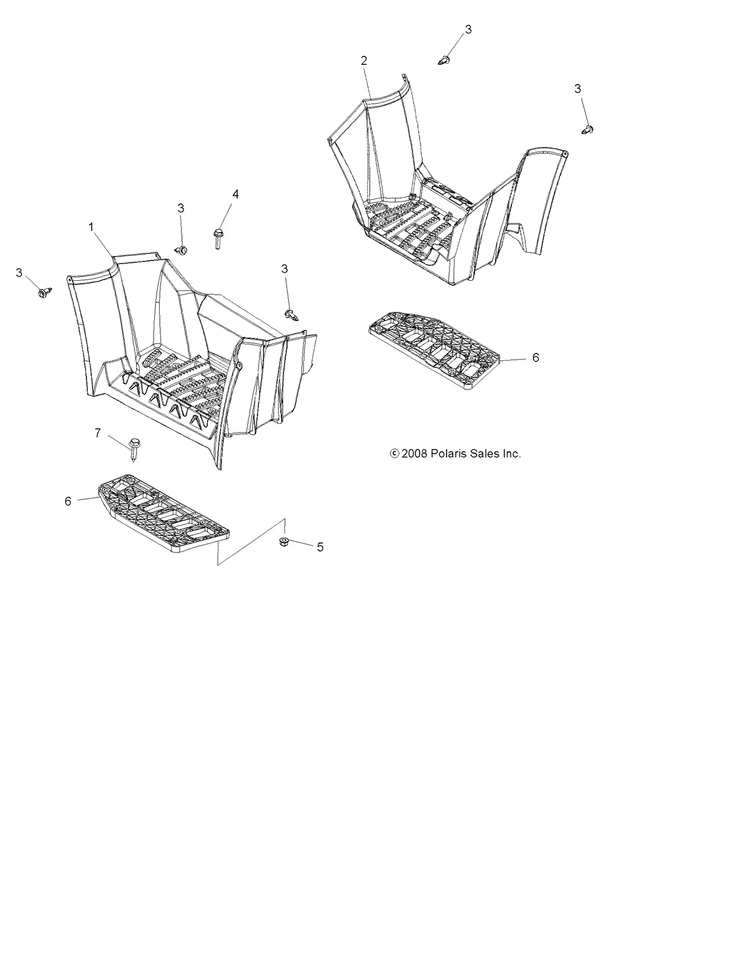 3
2
3
3
4
1
3
3
6
7
© 2008 Polaris Sales Inc.
6
5