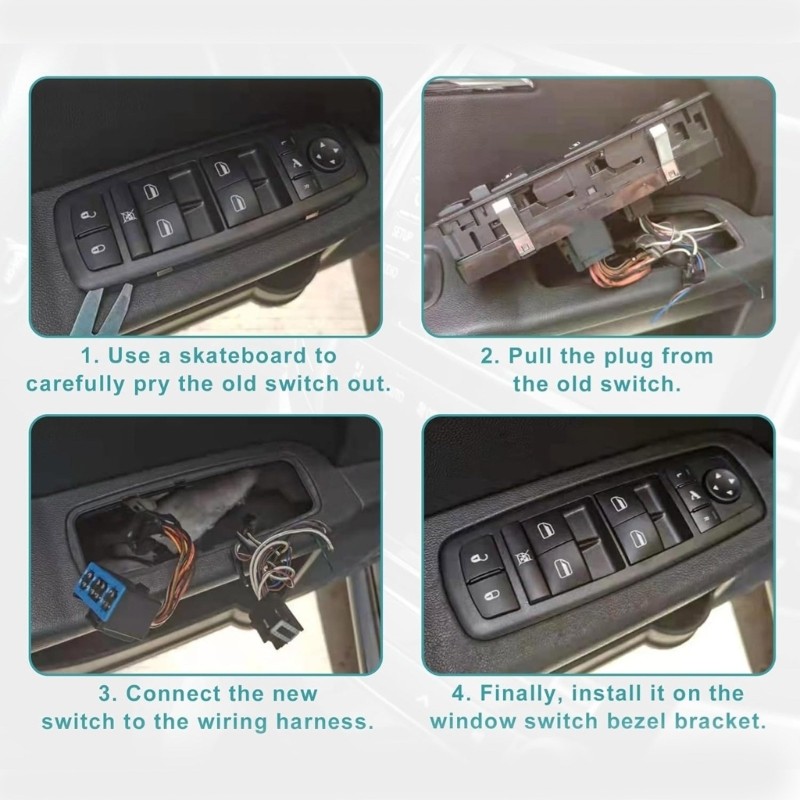 1. Use a skateboard to carefully pry the old switch out.

2. Pull the plug from the old switch.

3. Connect the new switch to the wiring harness.

4. Finally, install it on the window switch bezel bracket.