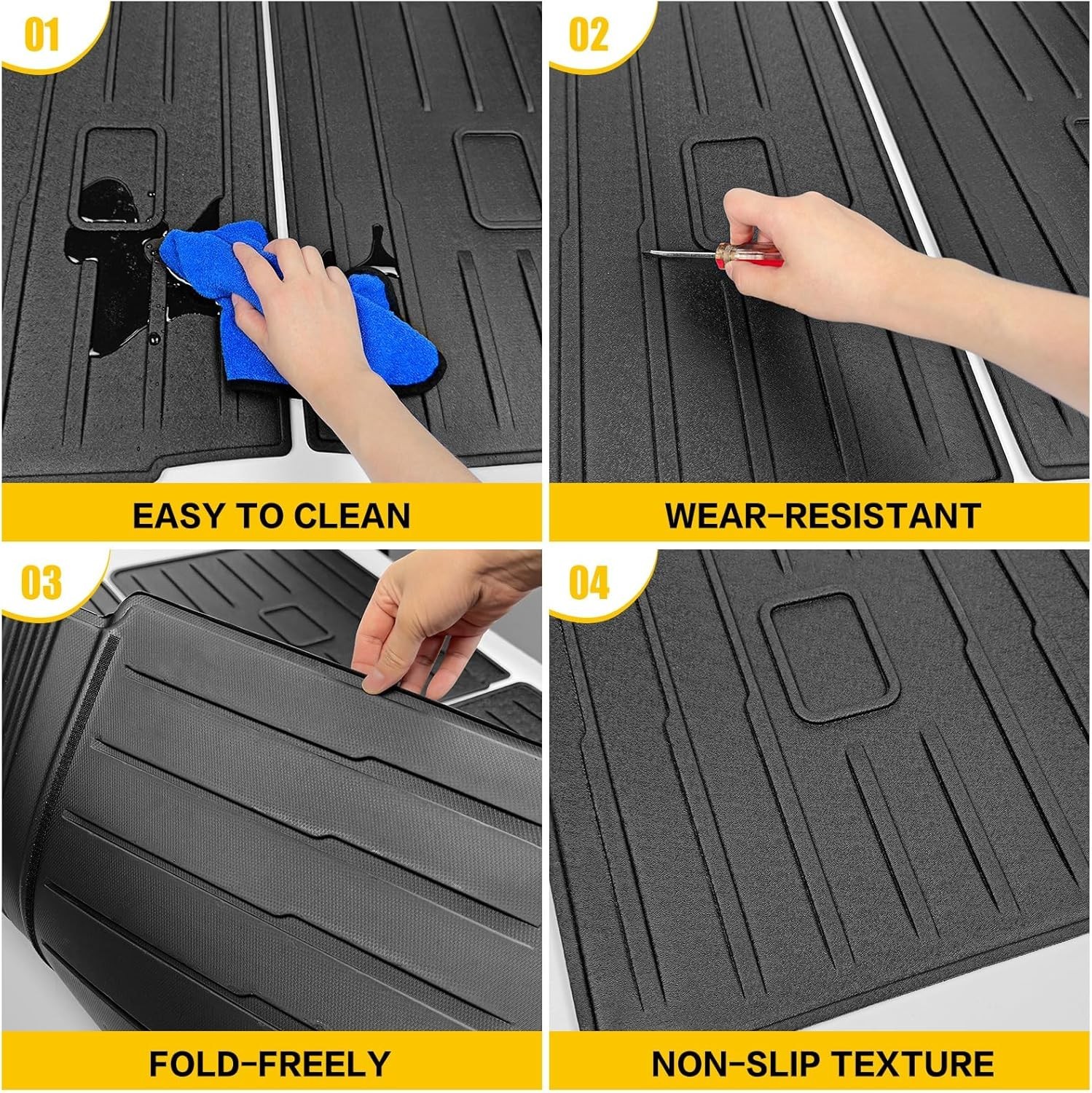 01

EASY TO CLEAN

02

WEAR-RESISTANT

03

FOLD-FREELY

04

NON-SLIP TEXTURE