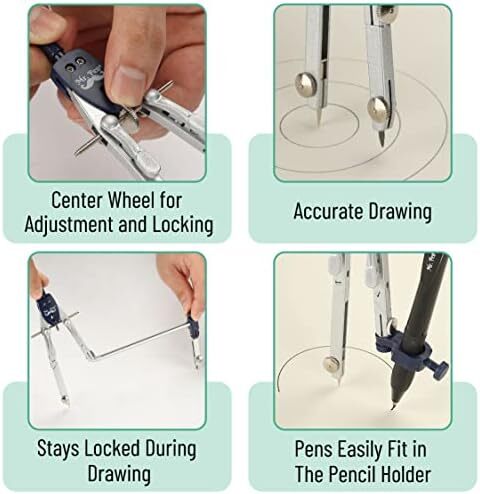 Mr. Pen

Center Wheel for Adjustment and Locking

Accurate Drawing

Stays Locked During Drawing

Mr. Pen

Pens Easily Fit in The Pencil Holder