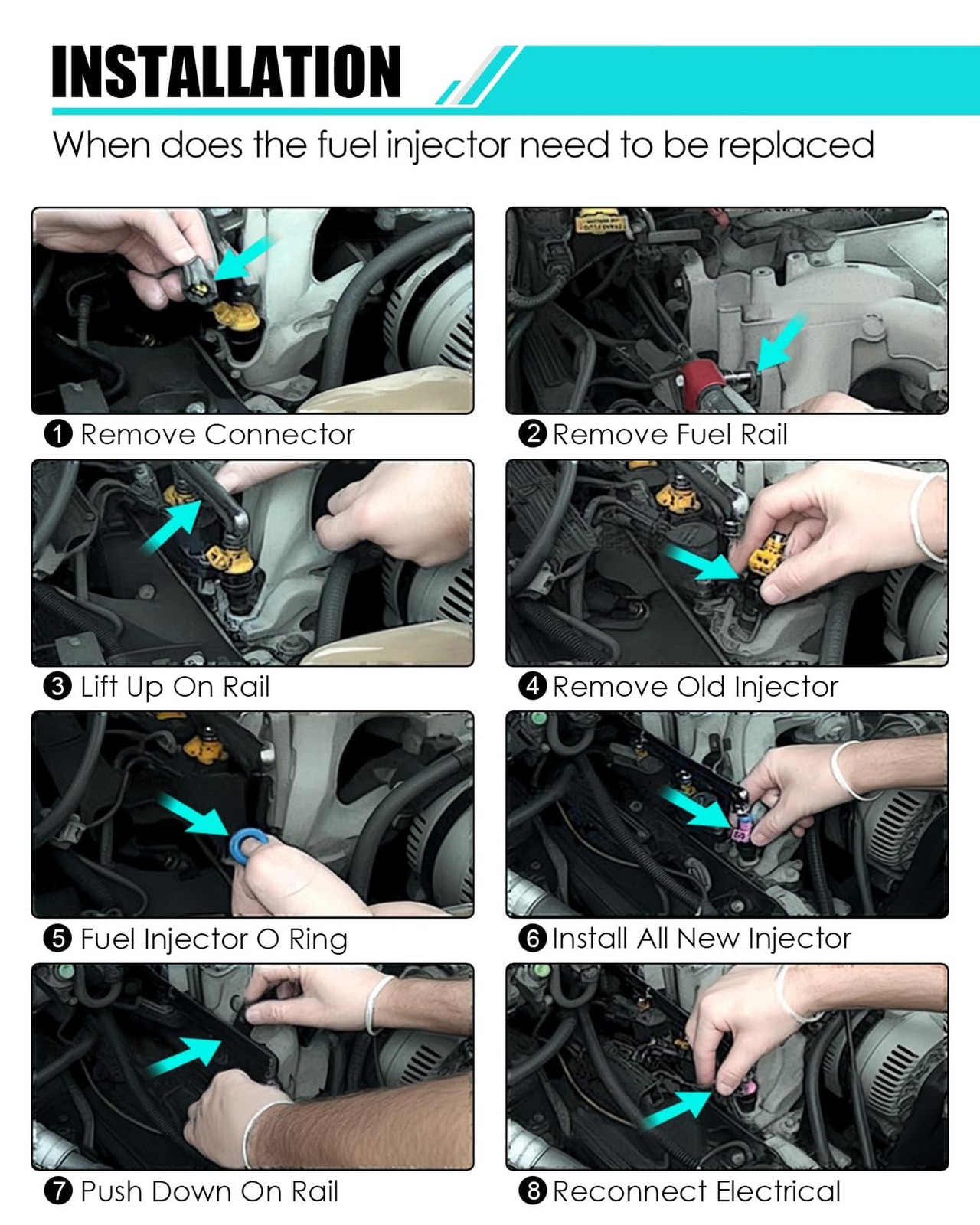 INSTALLATION

When does the fuel injector need to be replaced

❶ Remove Connector

❷ Remove Fuel Rail

❸ Lift Up On Rail

❹ Remove Old Injector

❺ Fuel Injector O Ring

❻ Install All New Injector

❼ Push Down On Rail

❽ Reconnect Electrical