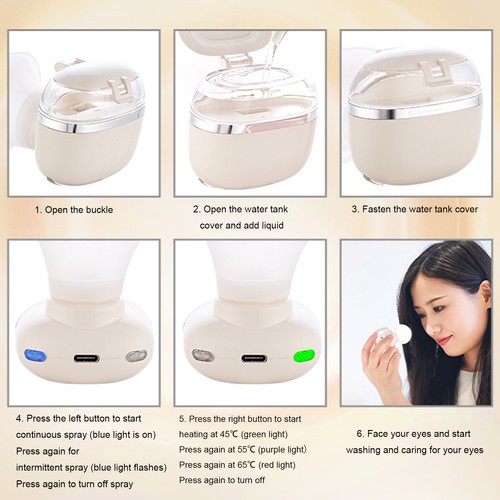 1. Open the buckle

2. Open the water tank cover and add liquid

3. Fasten the water tank cover

4. Press the left button to start continuous spray (blue light is on)
Press again for intermittent spray (blue light flashes)
Press again to turn off spray

5. Press the right button to start heating at 45℃ (green light)
Press again at 55℃ (purple light)
Press again at 65℃ (red light)
Press again to turn off

6. Face your eyes and start washing and caring for your eyes