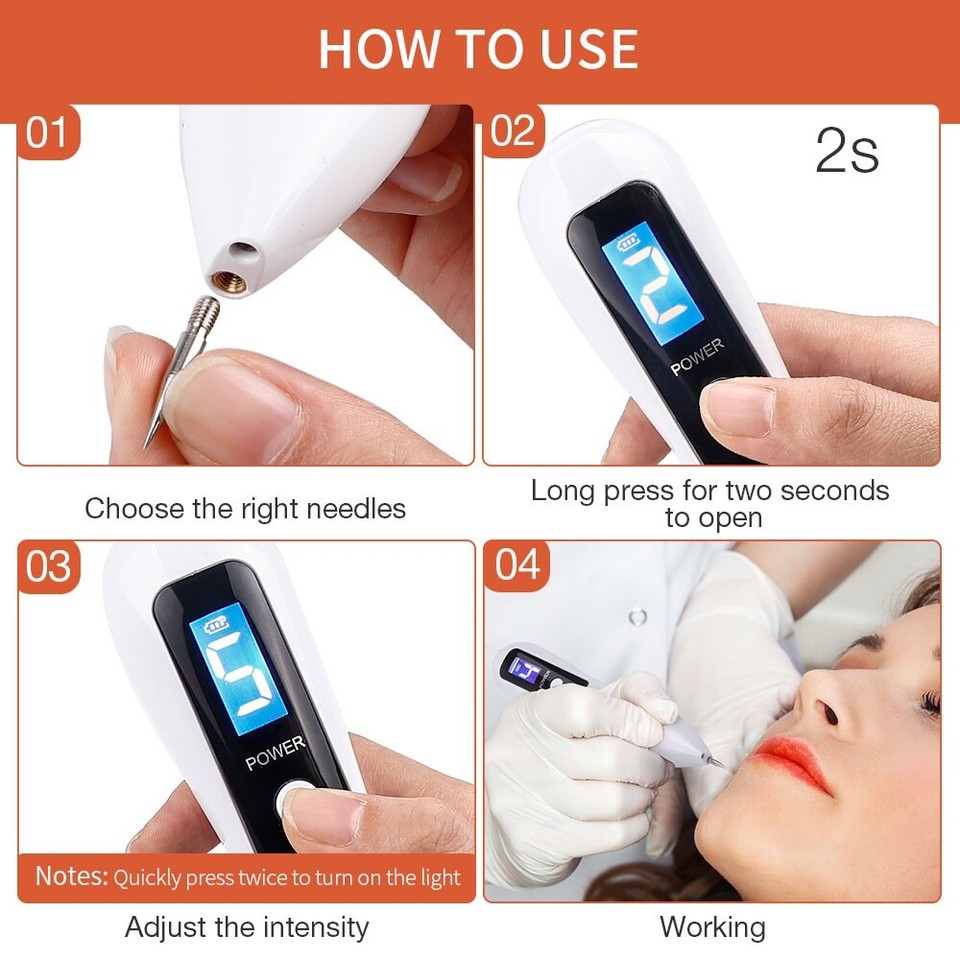 HOW TO USE

01

Choose the right needles

02

2s

2

POWER

Long press for two seconds to open

03

5

POWER

Notes: Quickly press twice to turn on the light

Adjust the intensity

04

Working