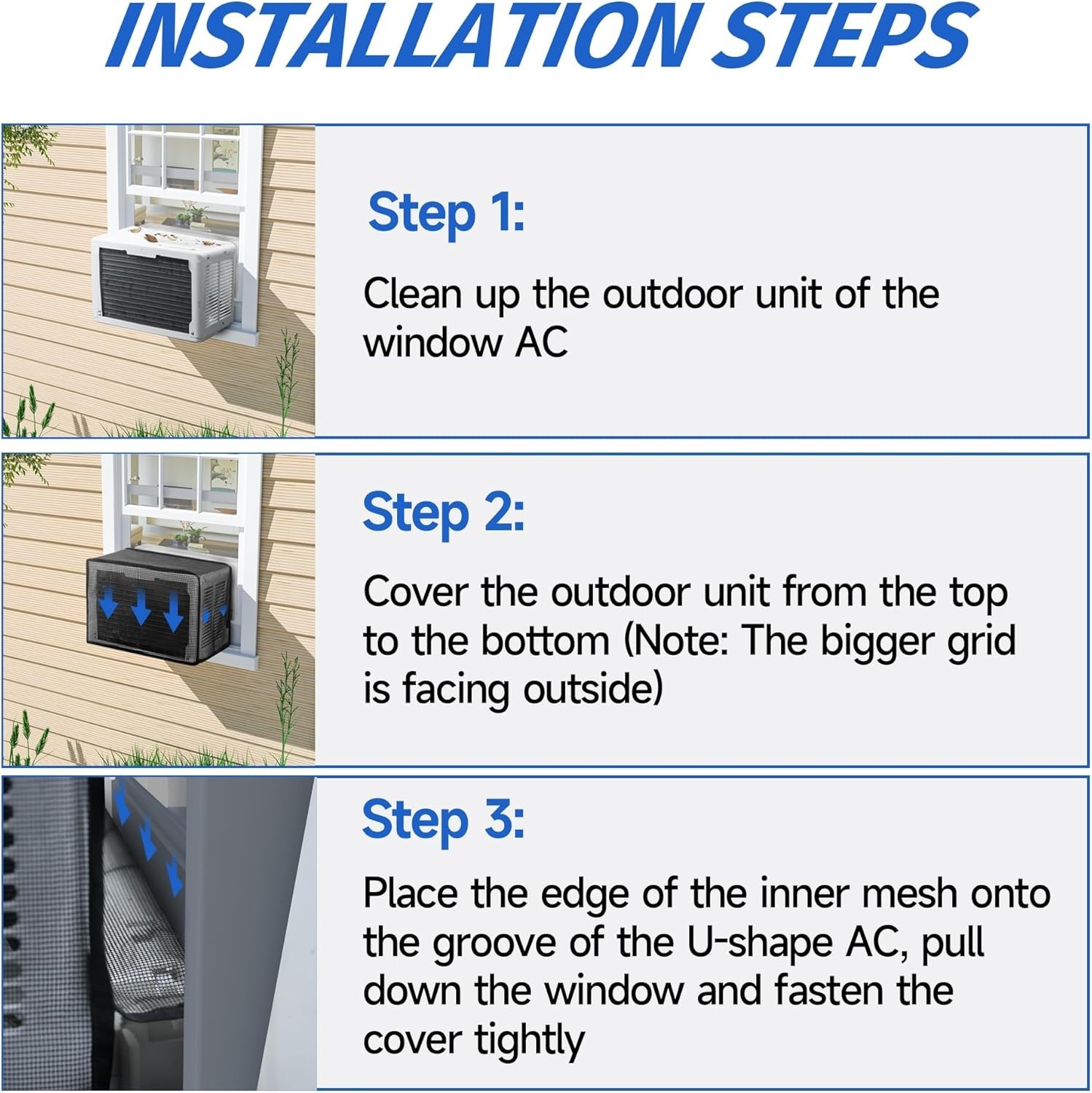 INSTALLATION STEPS

Step 1:

Clean up the outdoor unit of the window AC

Step 2:

Cover the outdoor unit from the top to the bottom (Note: The bigger grid is facing outside)

Step 3:

Place the edge of the inner mesh onto the groove of the U-shape AC, pull down the window and fasten the cover tightly