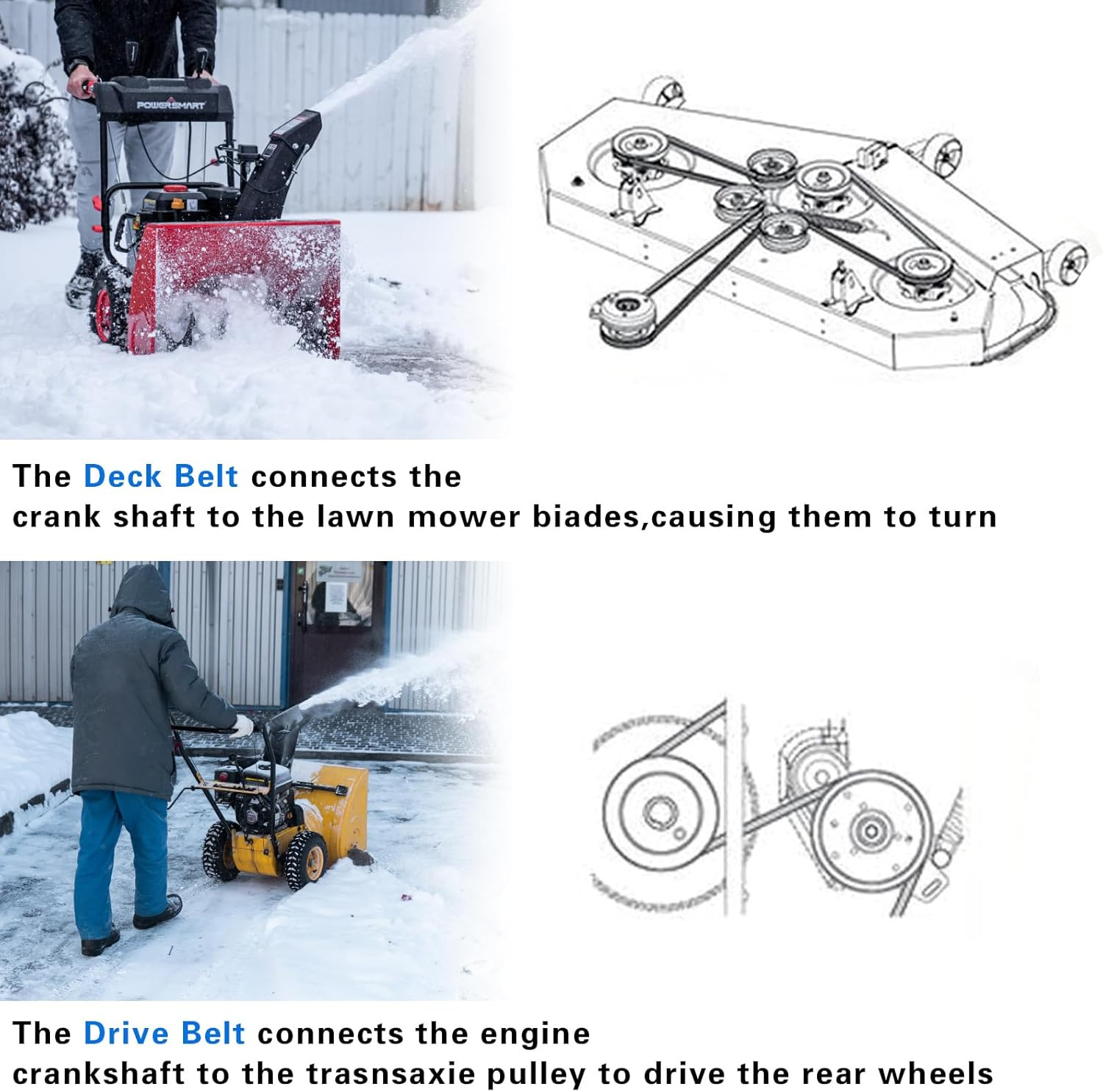 POWERSMART

The Deck Belt connects the crank shaft to the lawn mower biades,causing them to turn

The Drive Belt connects the engine crankshaft to the trasnsaxie pulley to drive the rear wheels