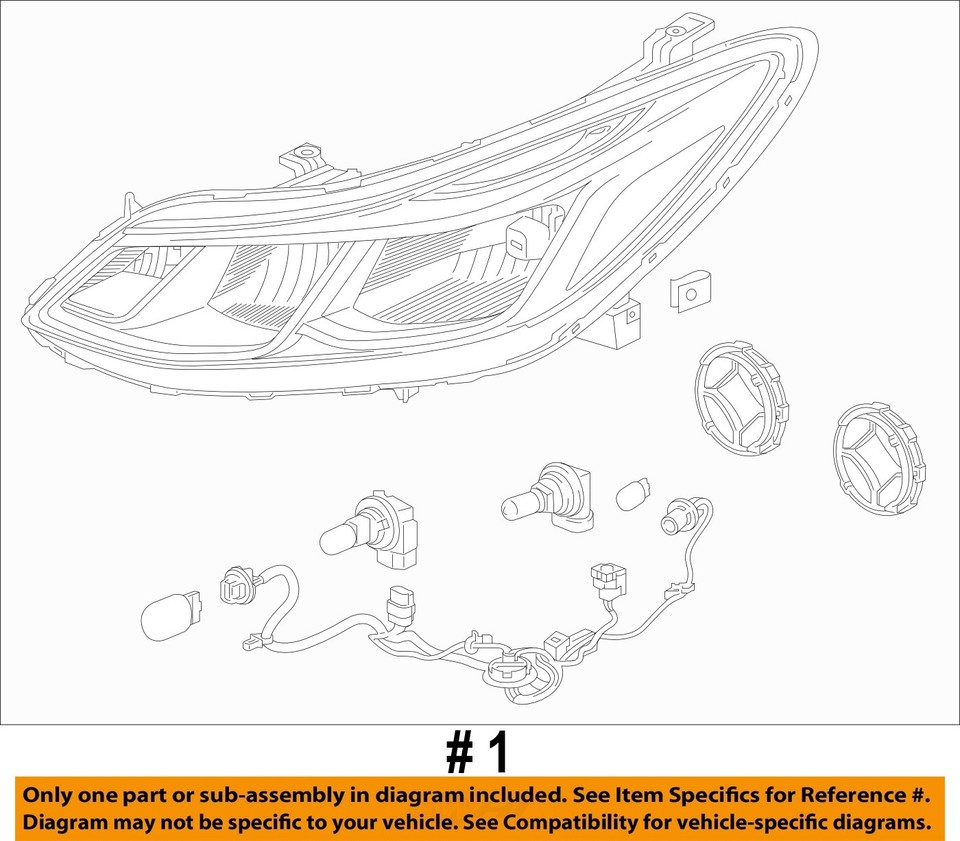 # 1

Only one part or sub-assembly in diagram included. See Item Specifics for Reference #.
Diagram may not be specific to your vehicle. See Compatibility for vehicle-specific diagrams.