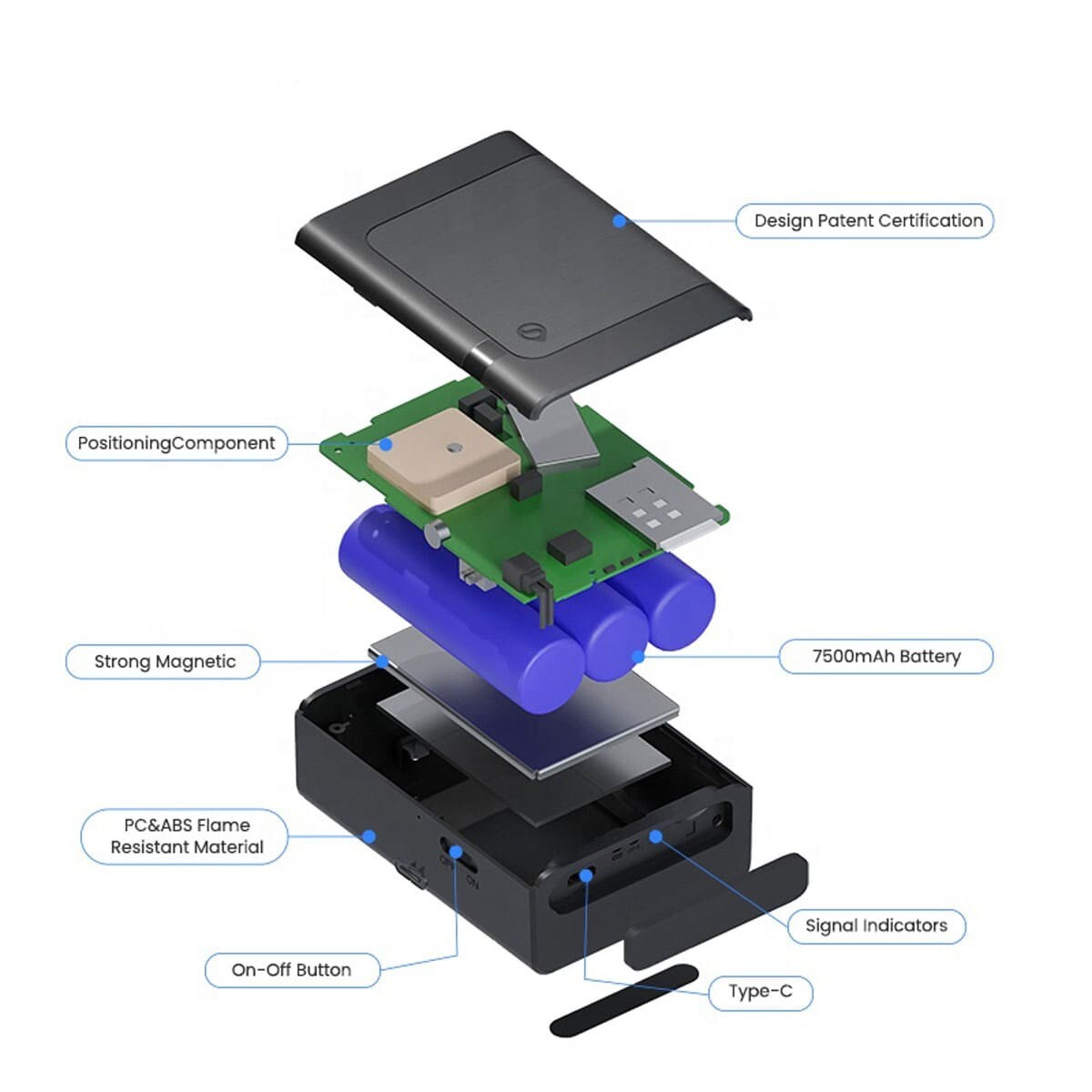 Design Patent Certification

PositioningComponent

Strong Magnetic

7500mAh Battery

PC&ABS Flame Resistant Material

OFF ON

Signal Indicators

On-Off Button

Type-C