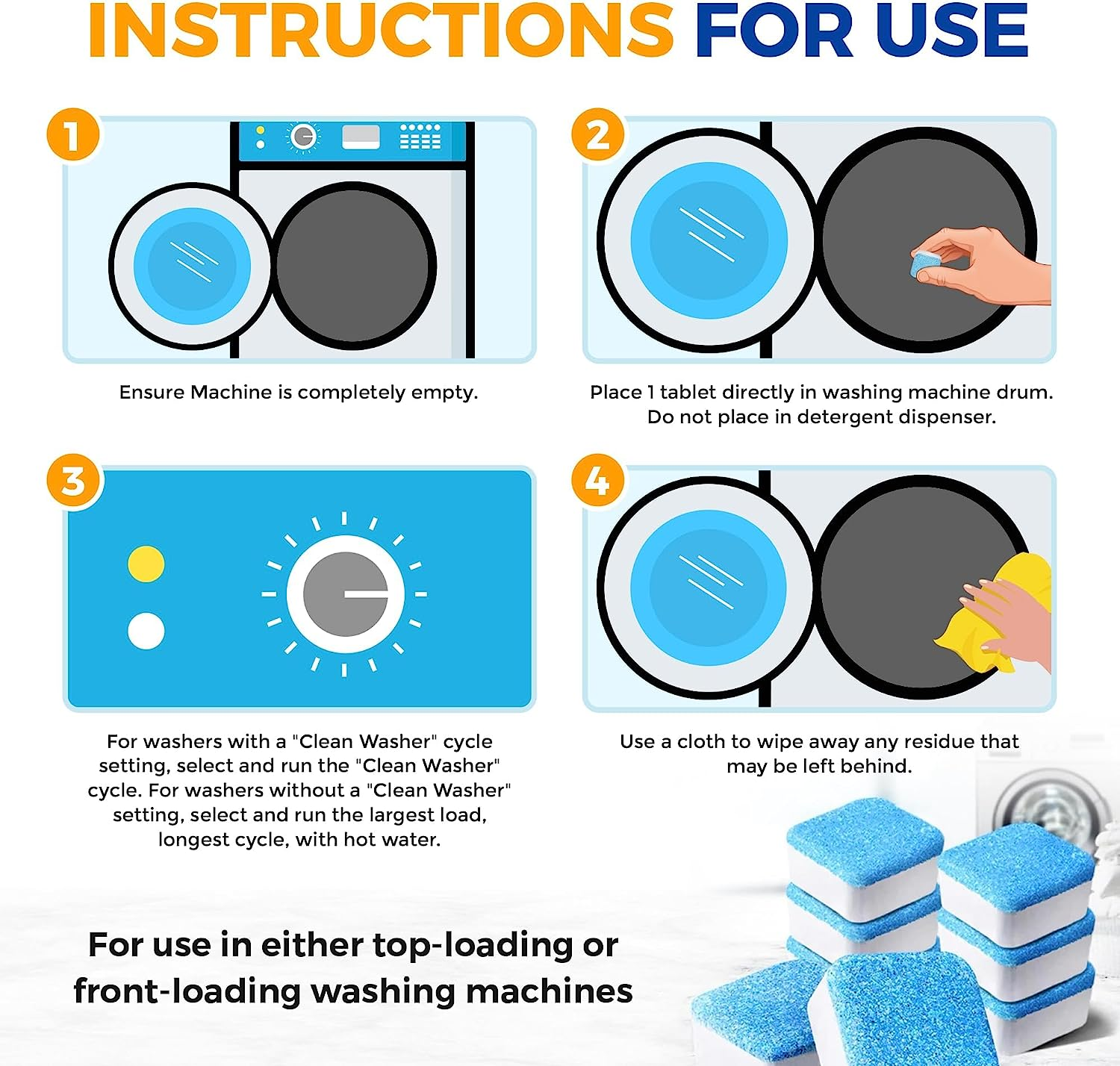 INSTRUCTIONS FOR USE

1

Ensure Machine is completely empty.

2

Place 1 tablet directly in washing machine drum. Do not place in detergent dispenser.

3

For washers with a "Clean Washer" cycle setting, select and run the "Clean Washer" cycle. For washers without a "Clean Washer" setting, select and run the largest load, longest cycle, with hot water.

4

Use a cloth to wipe away any residue that may be left behind.

For use in either top-loading or front-loading washing machines