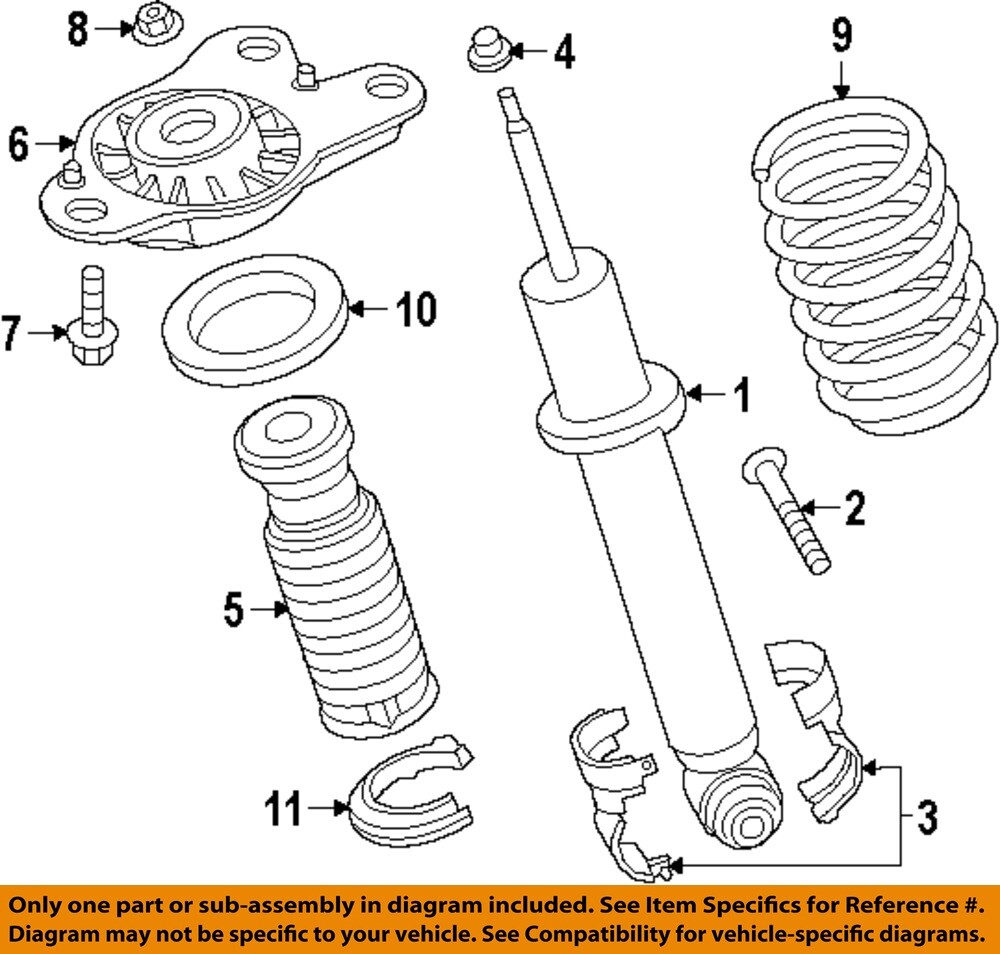 8
4
9
6
7
10
1
2
5
11
3

Only one part or sub-assembly in diagram included. See Item Specifics for Reference #.
Diagram may not be specific to your vehicle. See Compatibility for vehicle-specific diagrams.