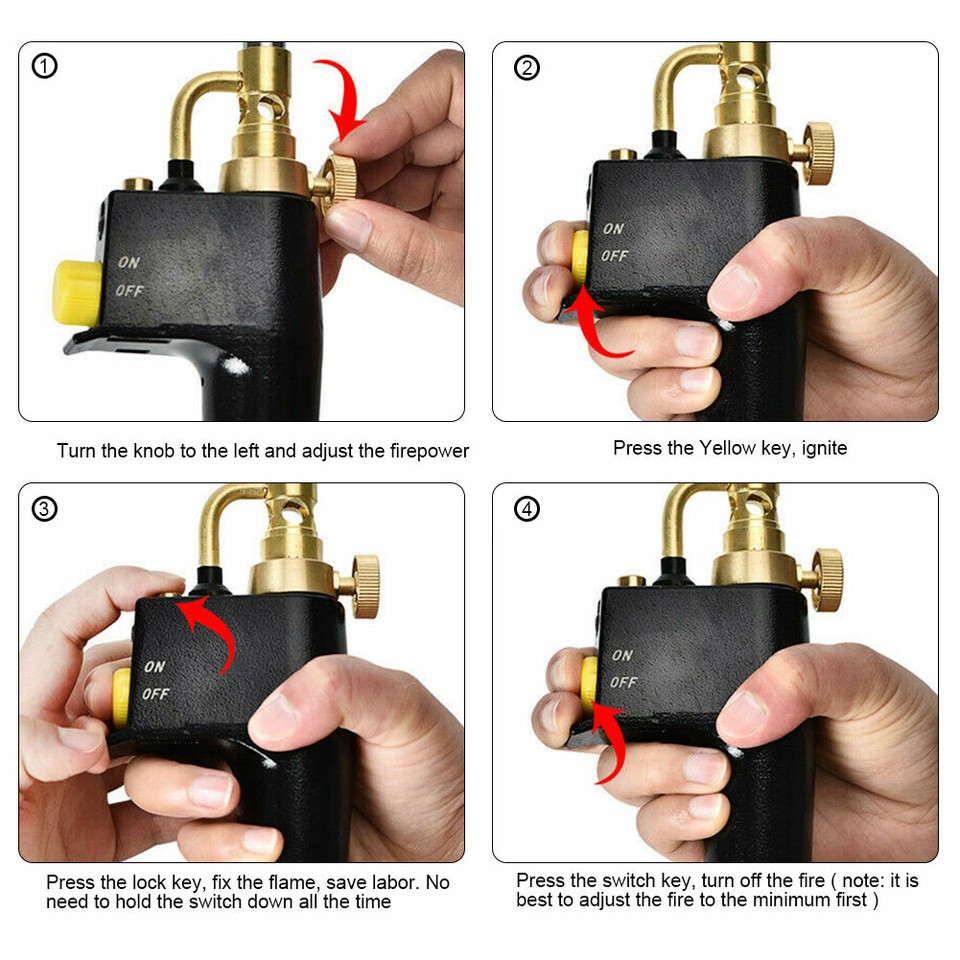 ①

ON
OFF

Turn the knob to the left and adjust the firepower

②

ON
OFF

Press the Yellow key, ignite

③

ON
OFF

Press the lock key, fix the flame, save labor. No need to hold the switch down all the time

④

ON
OFF

Press the switch key, turn off the fire ( note: it is best to adjust the fire to the minimum first )