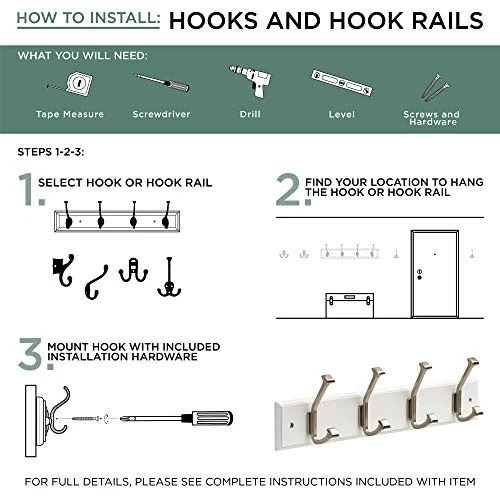 HOW TO INSTALL: HOOKS AND HOOK RAILS

WHAT YOU WILL NEED:

Tape Measure

Screwdriver

Drill

Level

Screws and Hardware

STEPS 1-2-3:

1. SELECT HOOK OR HOOK RAIL

2. FIND YOUR LOCATION TO HANG THE HOOK OR HOOK RAIL

3. MOUNT HOOK WITH INCLUDED INSTALLATION HARDWARE

FOR FULL DETAILS, PLEASE SEE COMPLETE INSTRUCTIONS INCLUDED WITH ITEM