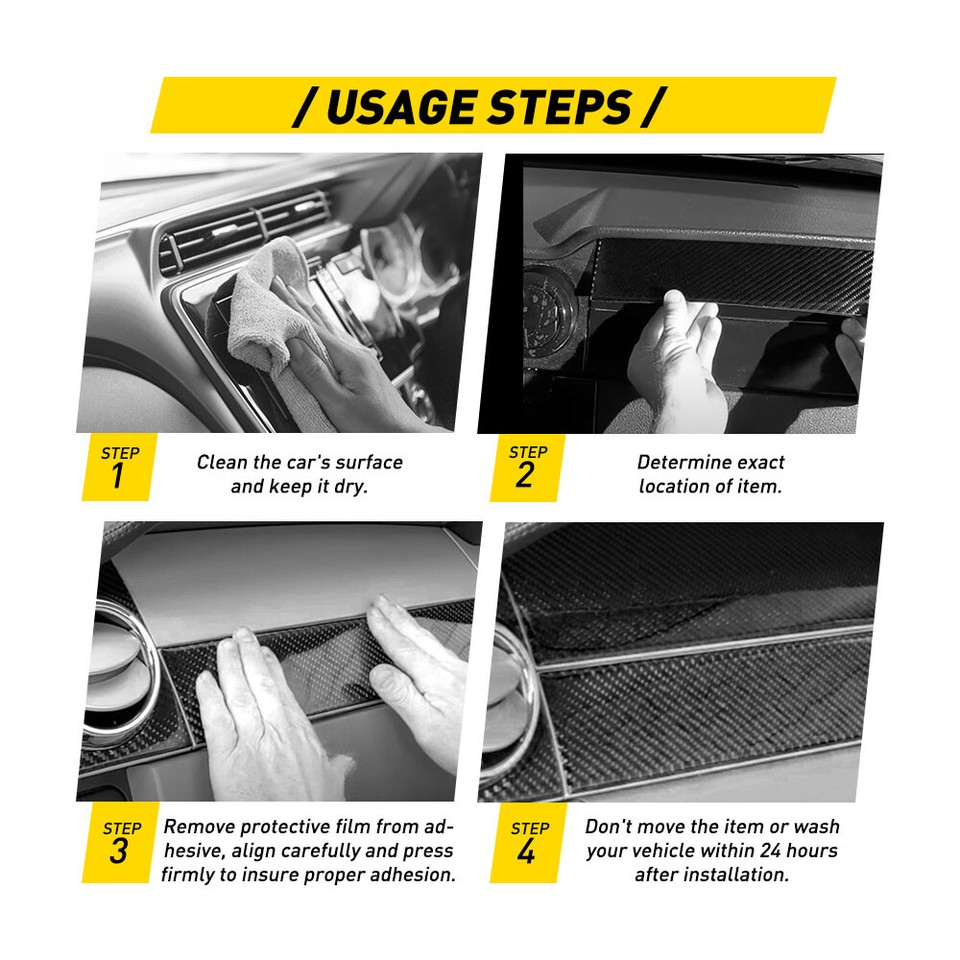 / USAGE STEPS /

STEP 1
Clean the car's surface and keep it dry.

STEP 2
Determine exact location of item.

STEP 3
Remove protective film from adhesive, align carefully and press firmly to insure proper adhesion.

STEP 4
Don't move the item or wash your vehicle within 24 hours after installation.